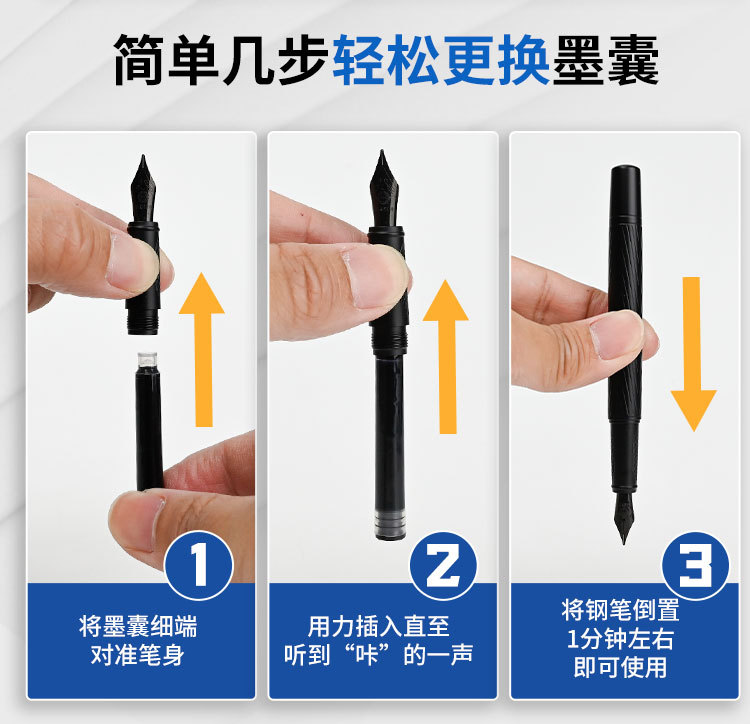 简单几步轻松更换墨囊

1
将墨囊细端
对准笔身

2
用力插入直至
听到“咔”的一声

3
将钢笔倒置
1分钟左右
即可使用