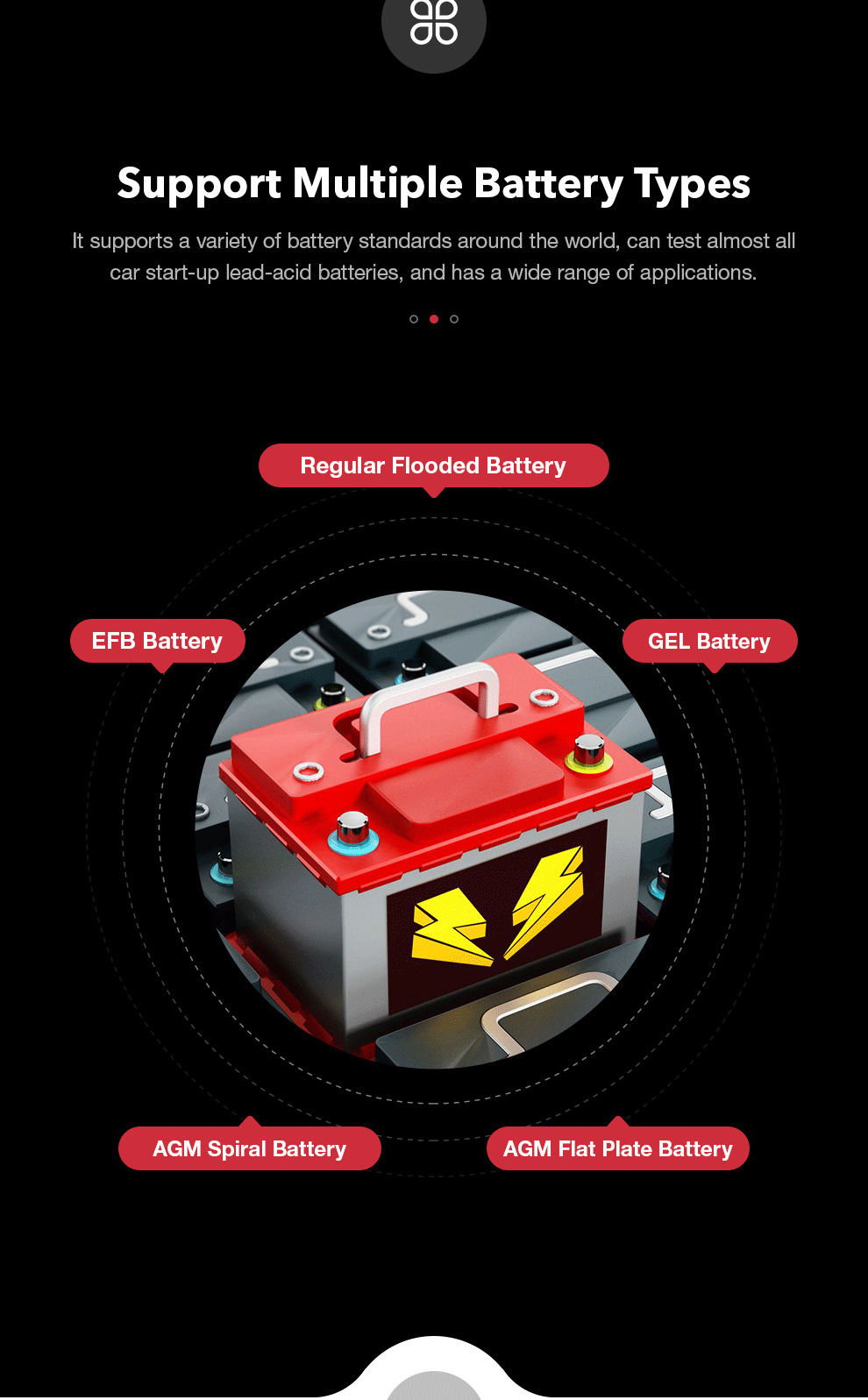 Support Multiple Battery Types

It supports a variety of battery standards around the world, can test almost all car start-up lead-acid batteries, and has a wide range of applications.

Regular Flooded Battery

EFB Battery

GEL Battery

AGM Spiral Battery

AGM Flat Plate Battery