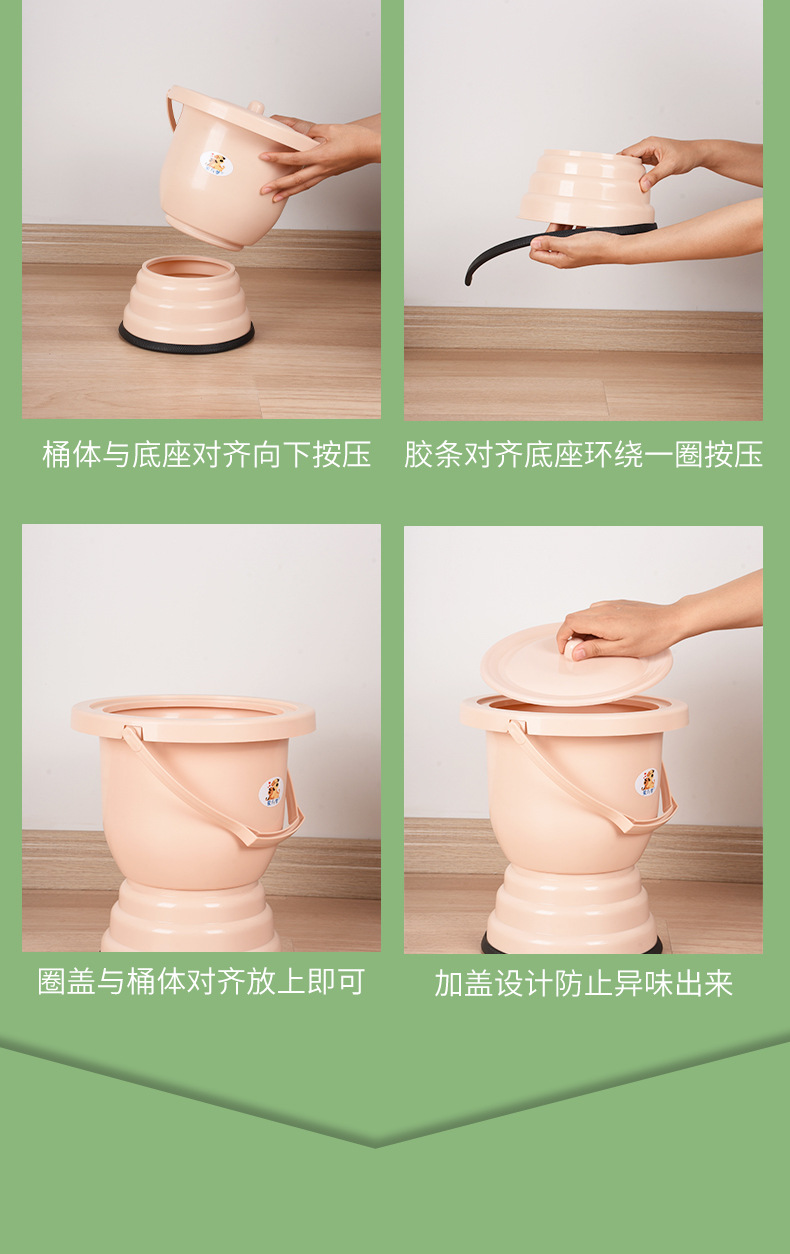 桶体与底座对齐向下按压

胶条对齐底座环绕一圈按压

圈盖与桶体对齐放上即可

加盖设计防止异味出来