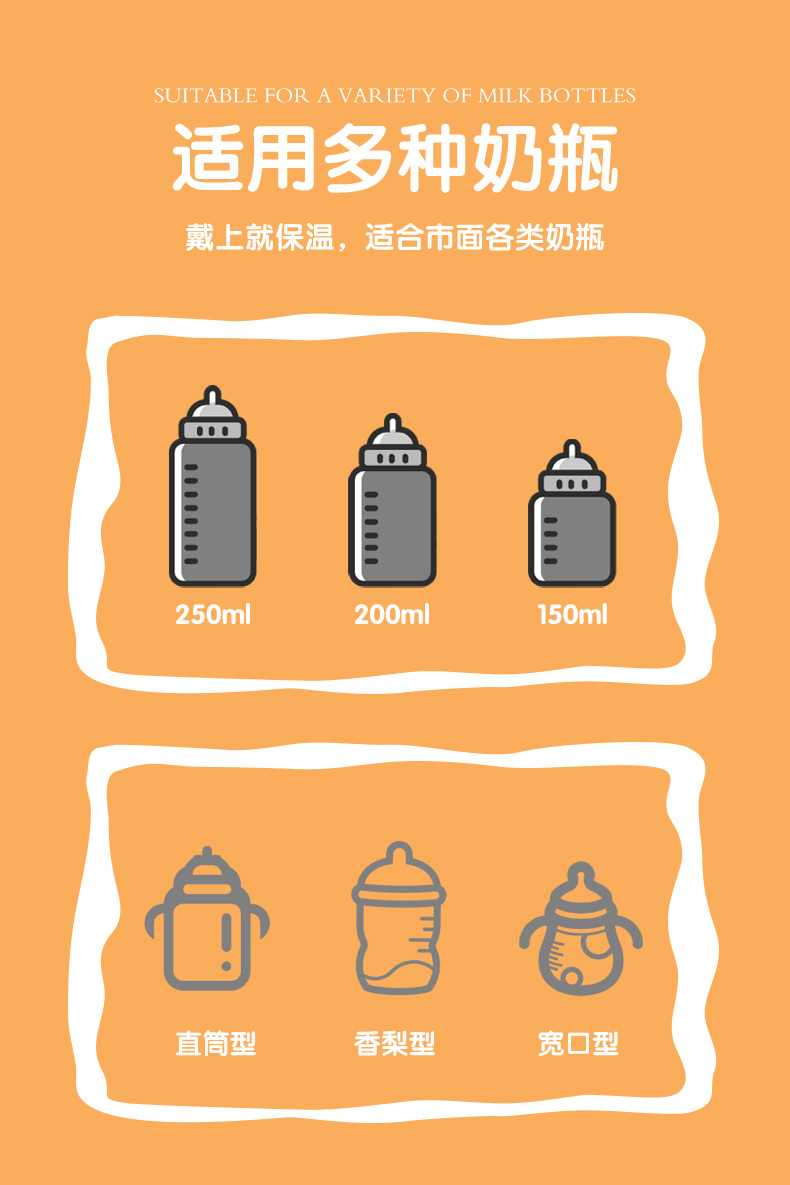 SUITABLE FOR A VARIETY OF MILK BOTTLES

适用多种奶瓶

戴上就保温，适合市面各类奶瓶

250ml

200ml

150ml

直筒型

香梨型

宽口型