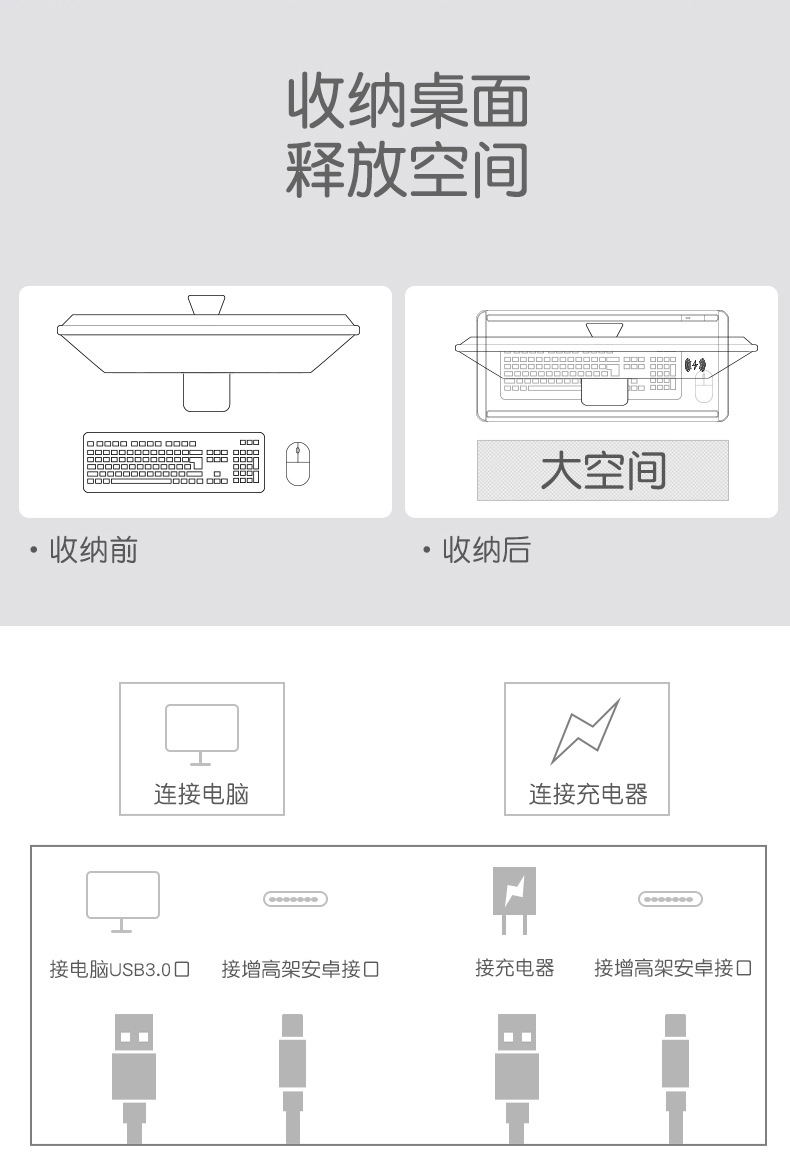 收纳桌面
释放空间

大空间

· 收纳前

· 收纳后

连接电脑

连接充电器

接电脑USB3.0口

接增高架安卓接口

接充电器

接增高架安卓接口