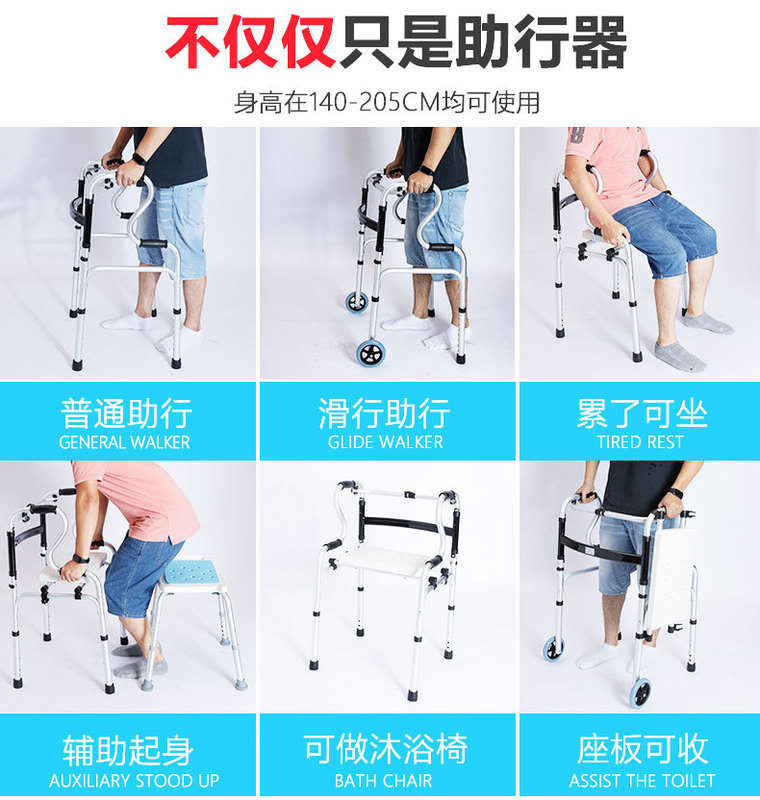 不仅仅只是助行器

身高在140-205CM均可使用

普通助行
GENERAL WALKER

滑行助行
GLIDE WALKER

累了可坐
TIRED REST

辅助起身
AUXILIARY STOOD UP

可做沐浴椅
BATH CHAIR

座板可收
ASSIST THE TOILET