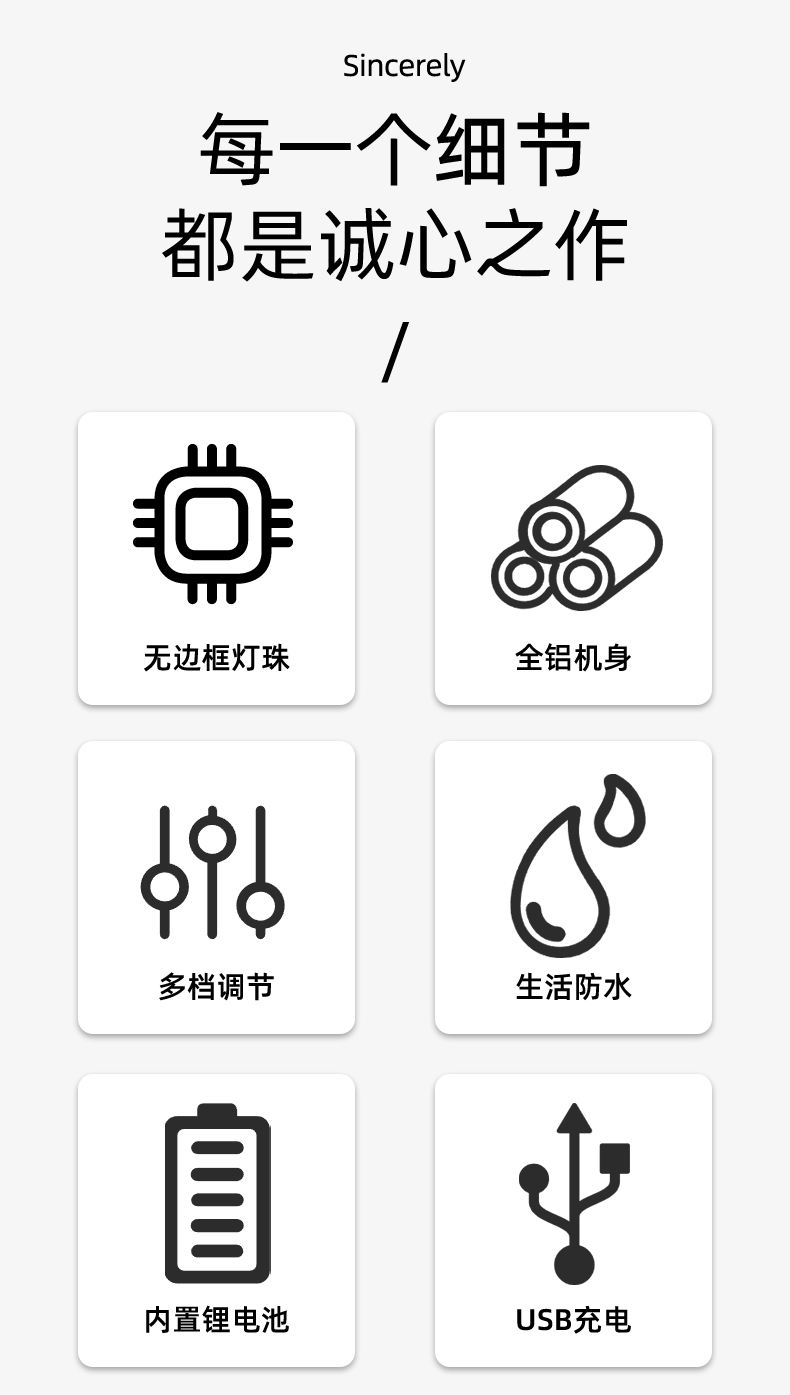 Sincerely

每一个细节
都是诚心之作
/

无边框灯珠

全铝机身

多档调节

生活防水

内置锂电池

USB充电