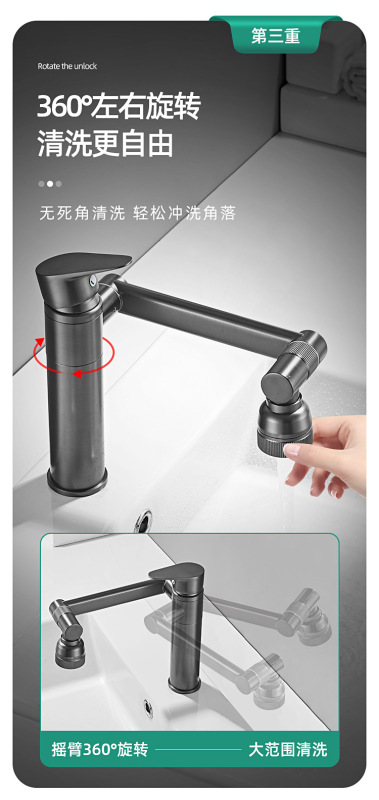 第三重

Rotate the unlock

360°左右旋转
清洗更自由

无死角清洗 轻松冲洗角落

摇臂360°旋转 大范围清洗