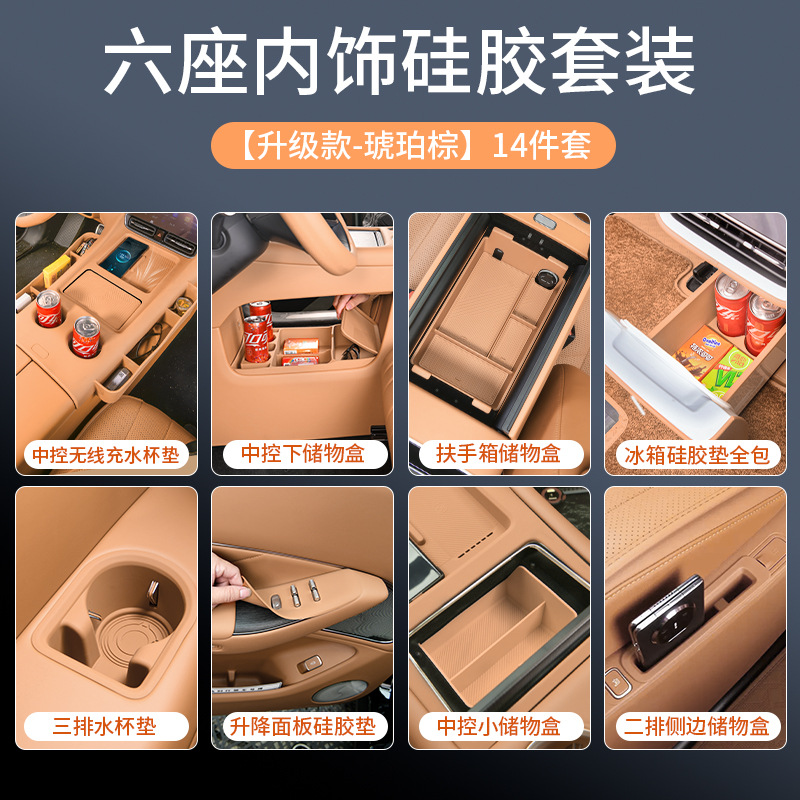 六座内饰硅胶套装

【升级款-琥珀棕】14件套

中控无线充水杯垫

中控下储物盒

扶手箱储物盒

冰箱硅胶垫全包

三排水杯垫

升降面板硅胶垫

中控小储物盒

二排侧边储物盒