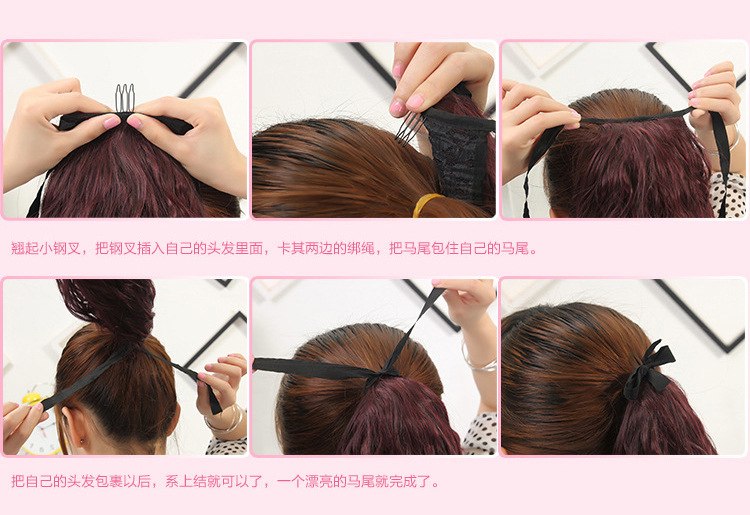 翘起小钢叉，把钢叉插入自己的头发里面，卡其两边的绑绳，把马尾包住自己的马尾。

把自己的头发包裹以后，系上结就可以了，一个漂亮的马尾就完成了。