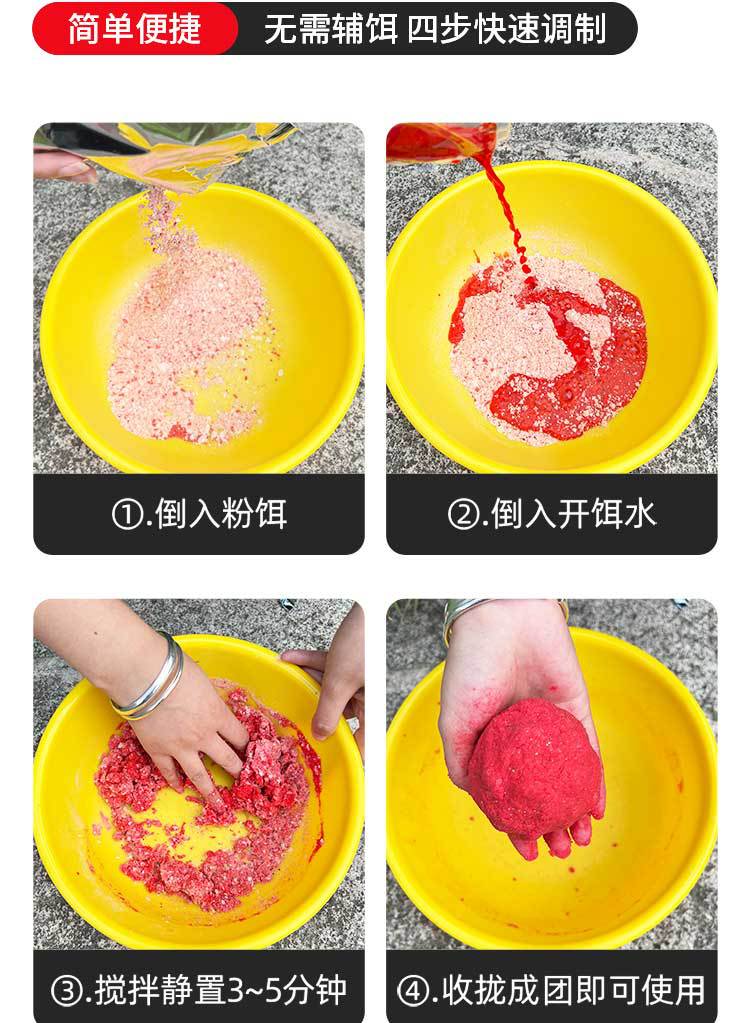 简单便捷 无需辅饵 四步快速调制

①.倒入粉饵

②.倒入开饵水

③.搅拌静置3~5分钟

④.收拢成团即可使用