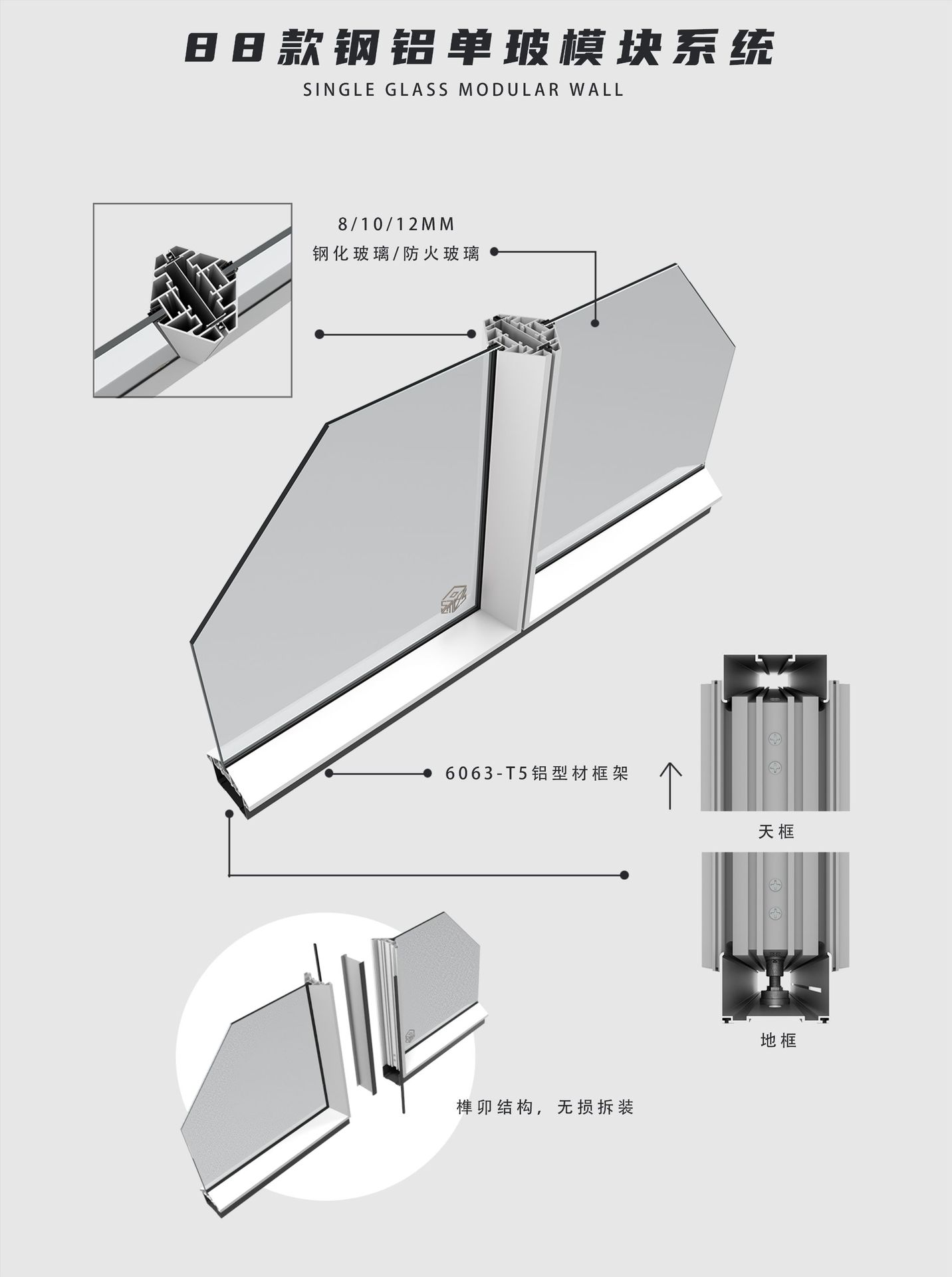 88款钢铝单玻模块系统
SINGLE GLASS MODULAR WALL

8/10/12MM
钢化玻璃/防火玻璃

6063-T5铝型材框架

天框

地框

榫卯结构，无损拆装