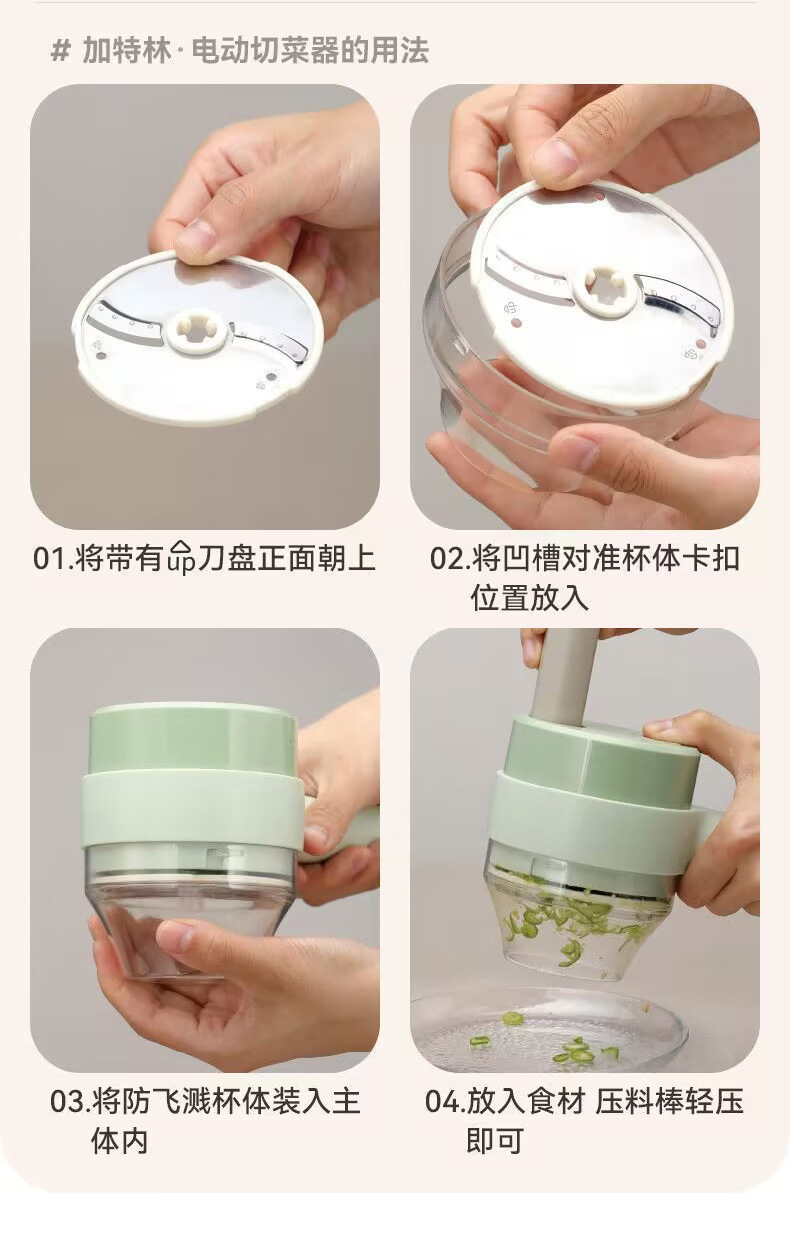 # 加特林·电动切菜器的用法

01.将带有up刀盘正面朝上

02.将凹槽对准杯体卡扣位置放入

03.将防飞溅杯体装入主体内

04.放入食材 压料棒轻压即可