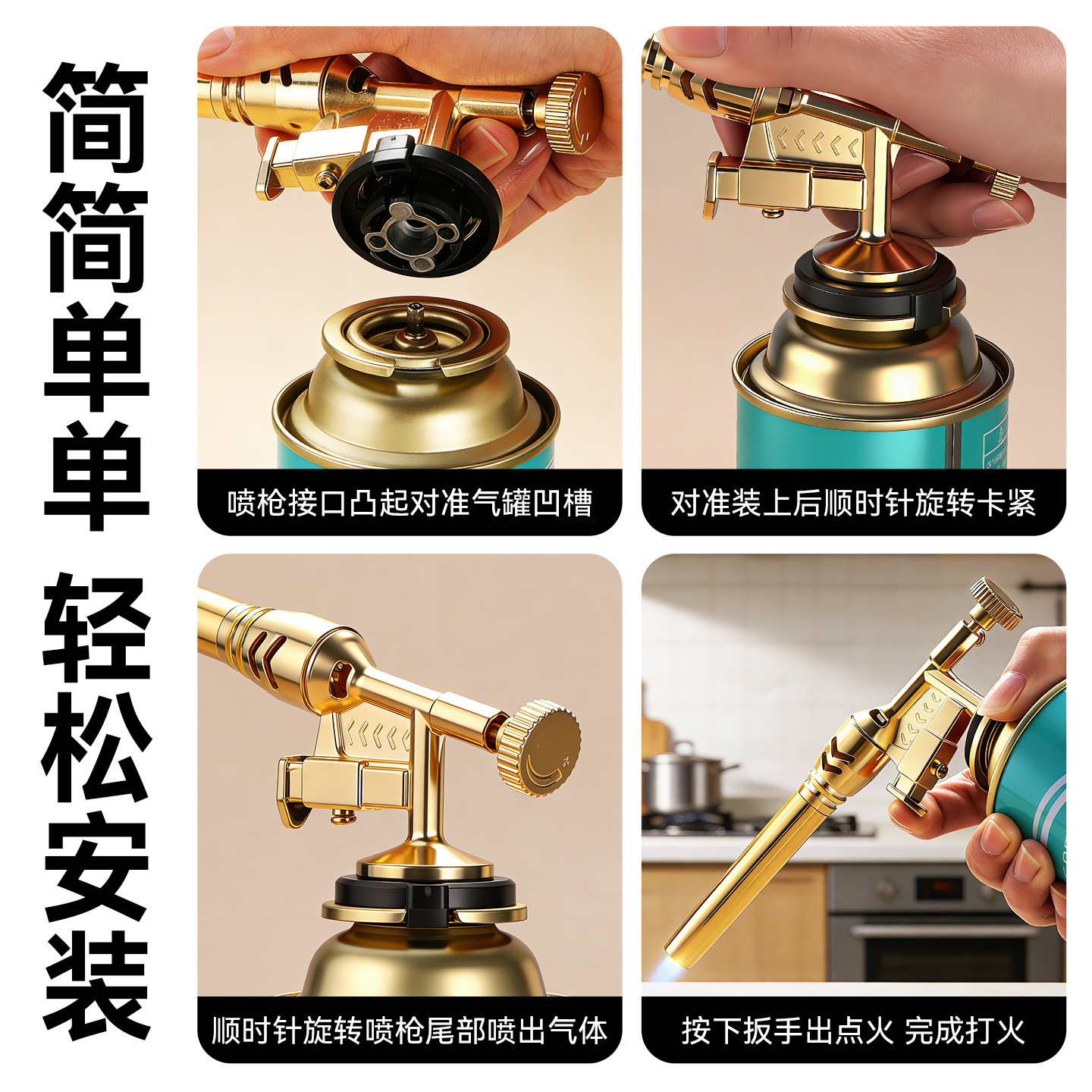 简简单单

轻松安装

喷枪接口凸起对准气罐凹槽

对准装上后顺时针旋转卡紧

顺时针旋转喷枪尾部喷出气体

按下扳手出点火 完成打火