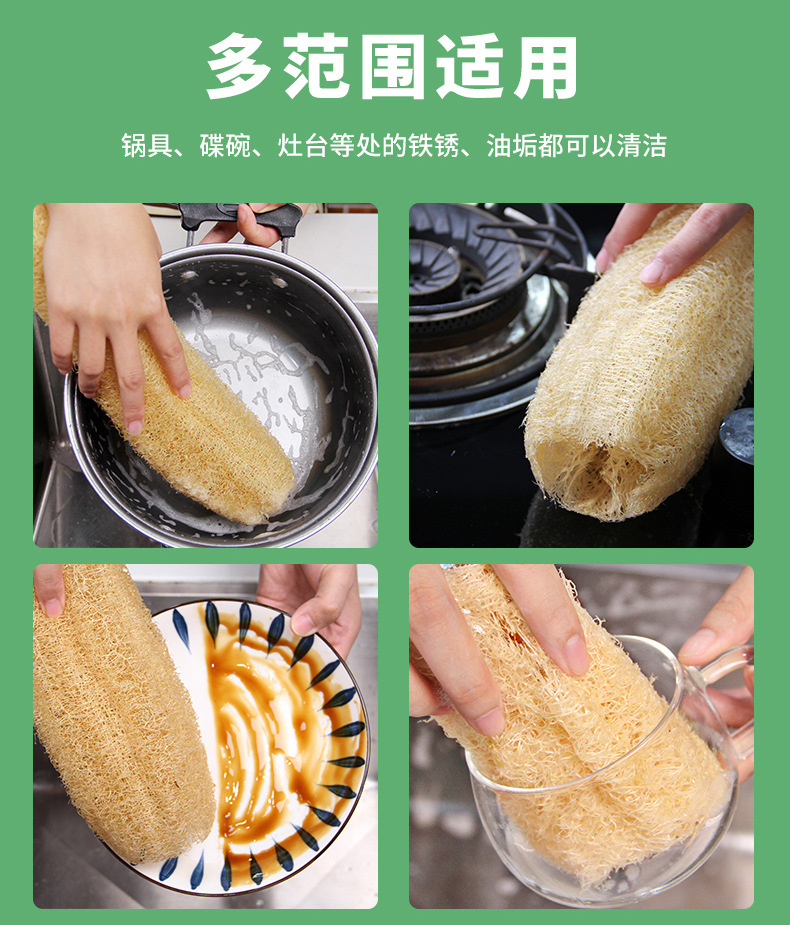 多范围适用

锅具、碟碗、灶台等处的铁锈、油垢都可以清洁