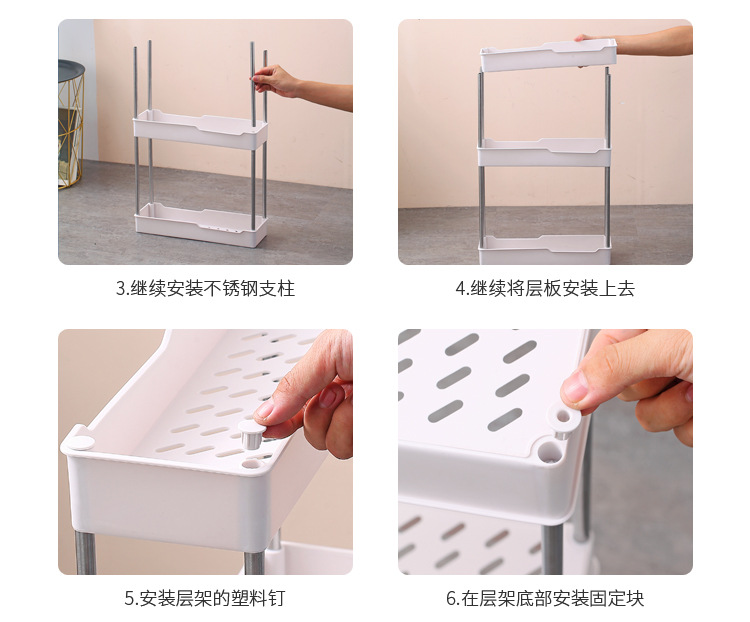 3.继续安装不锈钢支柱

4.继续将层板安装上去

5.安装层架的塑料钉

6.在层架底部安装固定块