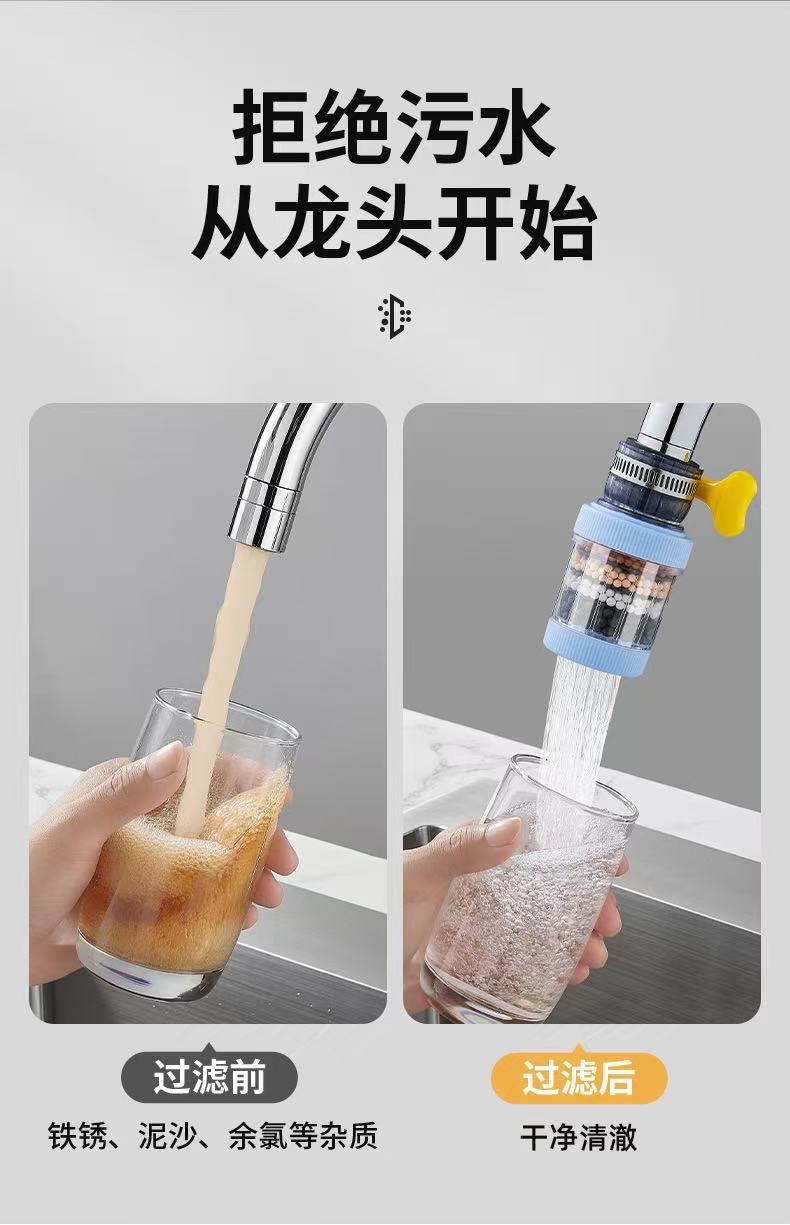 拒绝污水
从龙头开始

过滤前
铁锈、泥沙、余氯等杂质

过滤后
干净清澈