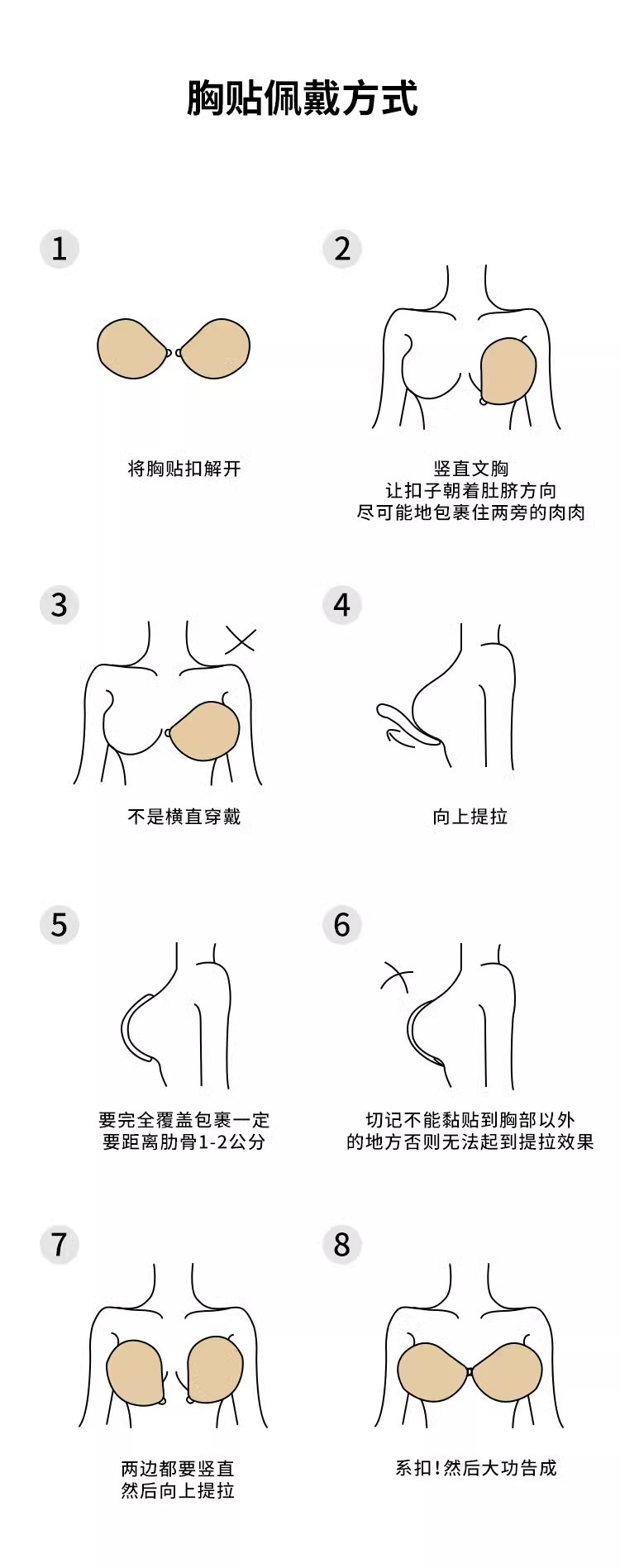 胸贴佩戴方式

1
将胸贴扣解开

2
竖直文胸
让扣子朝着肚脐方向
尽可能地包裹住两旁的肉肉

3
不是横直穿戴

4
向上提拉

5
要完全覆盖包裹一定
要距离肋骨1-2公分

6
切记不能黏贴到胸部以外
的地方否则无法起到提拉效果

7
两边都要竖直
然后向上提拉

8
系扣!然后大功告成