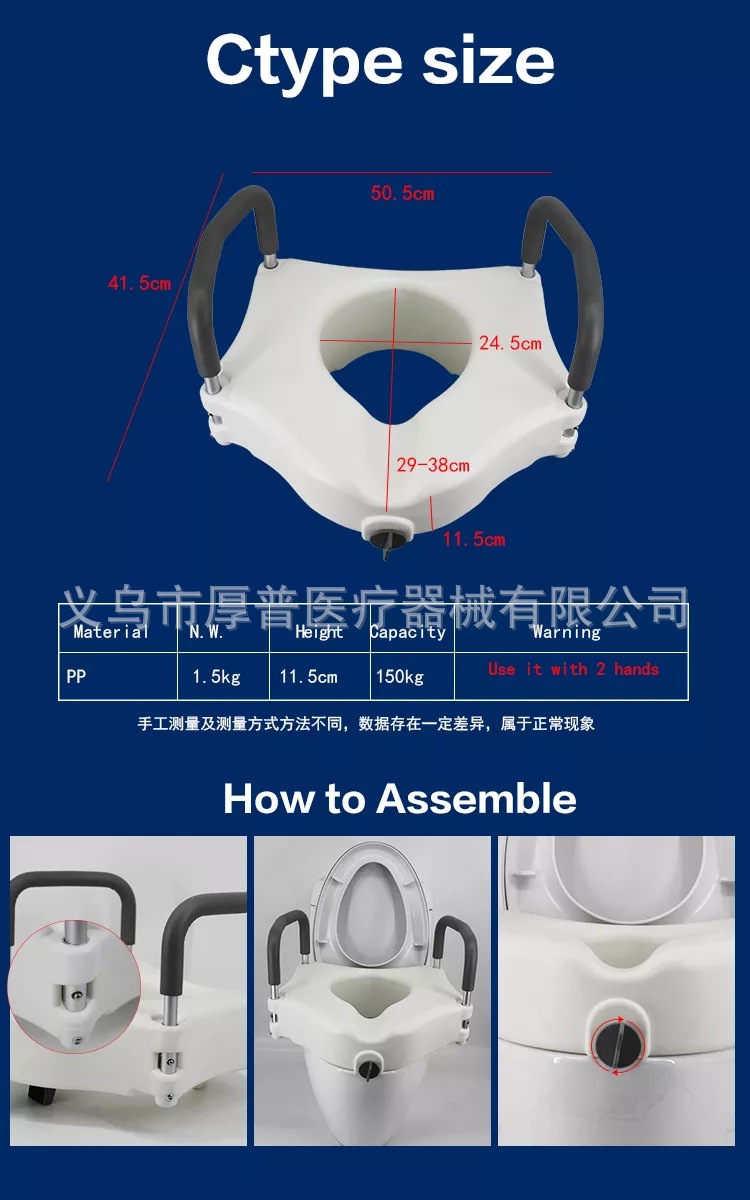 Ctype size

50.5cm

41.5cm

24.5cm

29-38cm

11.5cm

义乌市厚普医疗器械有限公司

| Material | N.W. | Height | Capacity | Warning |
|---|---|---|---|---|
| PP | 1.5kg | 11.5cm | 150kg | Use it with 2 hands |

手工测量及测量方式方法不同，数据存在一定差异，属于正常现象

How to Assemble