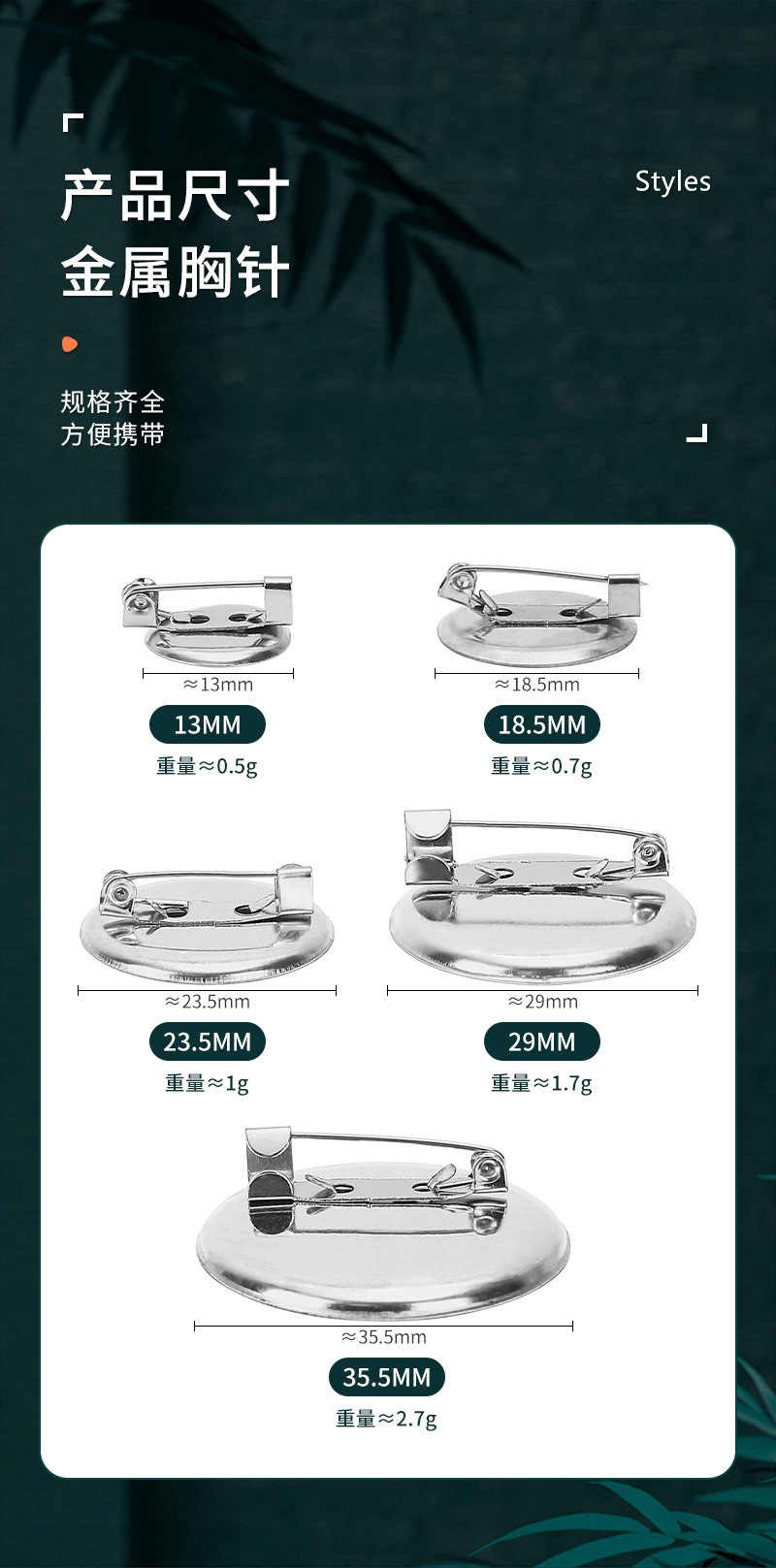 产品尺寸
金属胸针

Styles

规格齐全
方便携带

≈13mm
13MM
重量≈0.5g

≈18.5mm
18.5MM
重量≈0.7g

≈23.5mm
23.5MM
重量≈1g

≈29mm
29MM
重量≈1.7g

≈35.5mm
35.5MM
重量≈2.7g