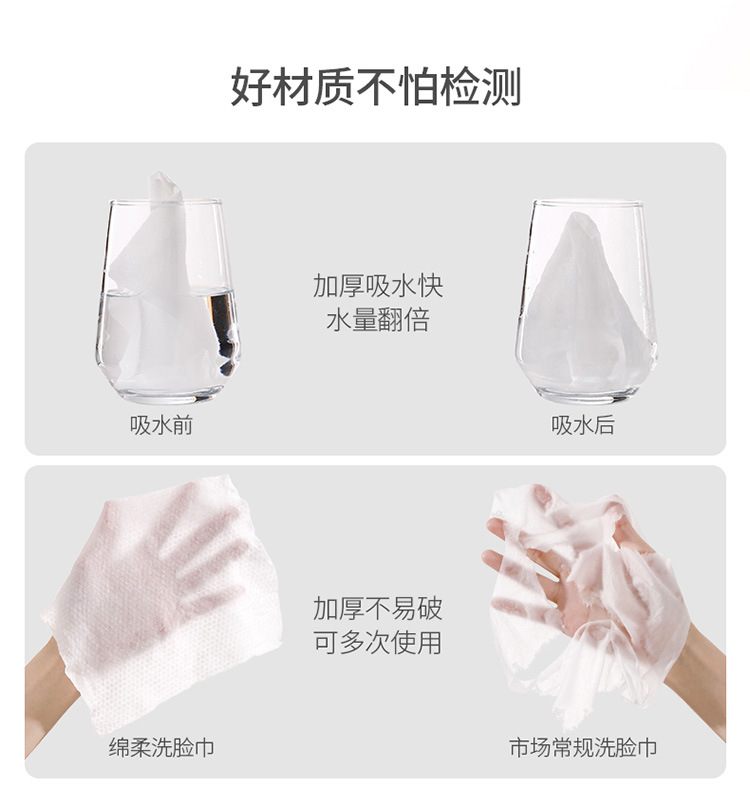 好材质不怕检测

加厚吸水快
水量翻倍

吸水前

吸水后

加厚不易破
可多次使用

绵柔洗脸巾

市场常规洗脸巾