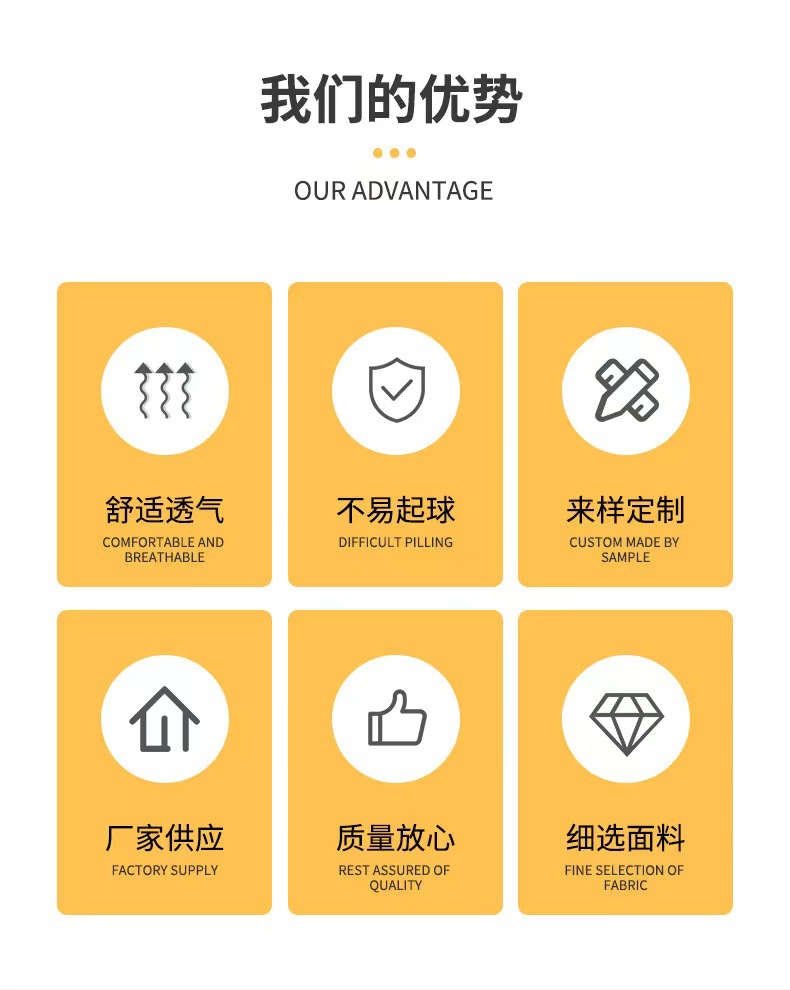 我们的优势

OUR ADVANTAGE

舒适透气

COMFORTABLE AND BREATHABLE

不易起球

DIFFICULT PILLING

来样定制

CUSTOM MADE BY SAMPLE

厂家供应

FACTORY SUPPLY

质量放心

REST ASSURED OF QUALITY

细选面料

FINE SELECTION OF FABRIC