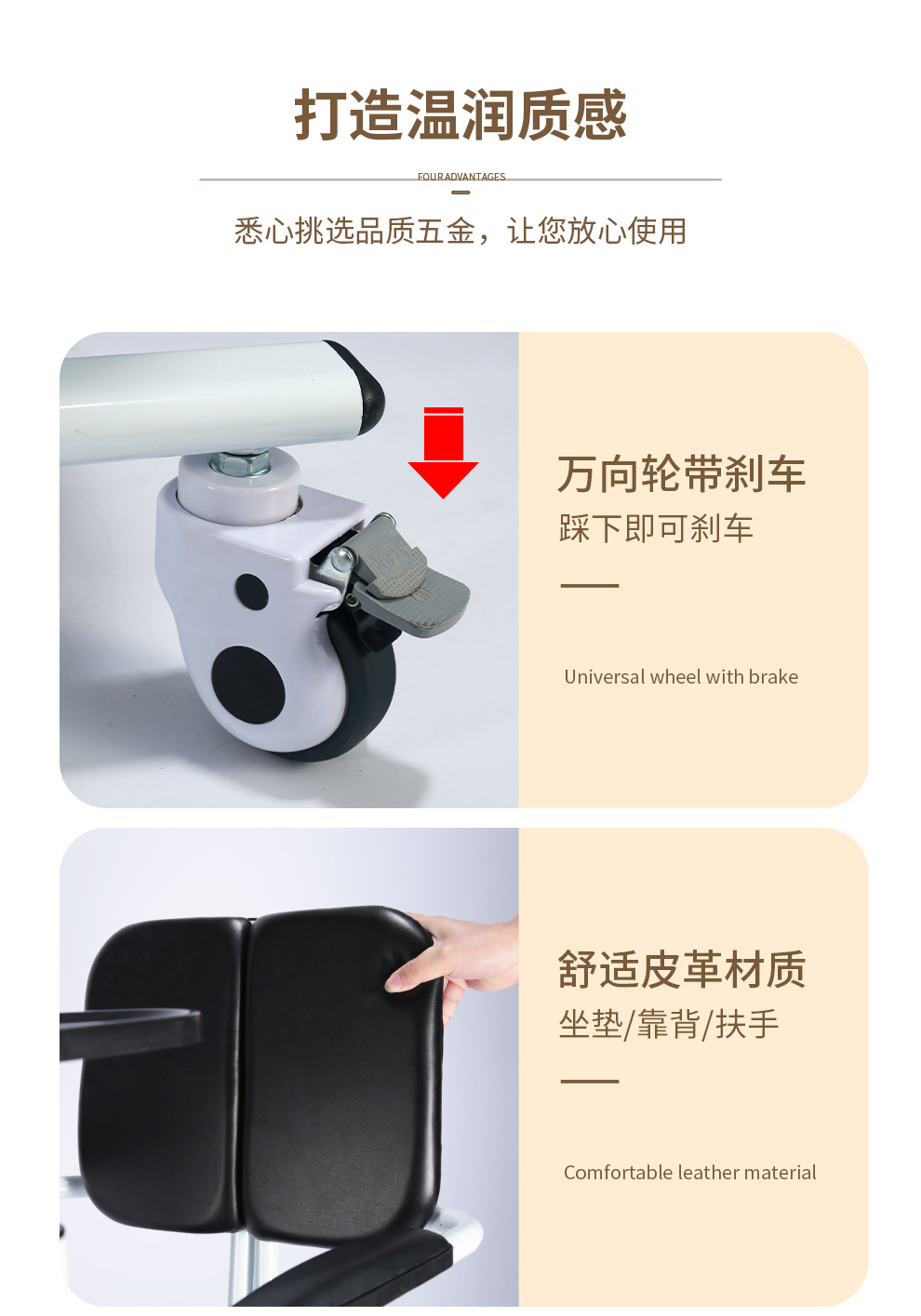 打造温润质感

FOUR ADVANTAGES

悉心挑选品质五金，让您放心使用

万向轮带刹车
踩下即可刹车

Universal wheel with brake

舒适皮革材质
坐垫/靠背/扶手

Comfortable leather material