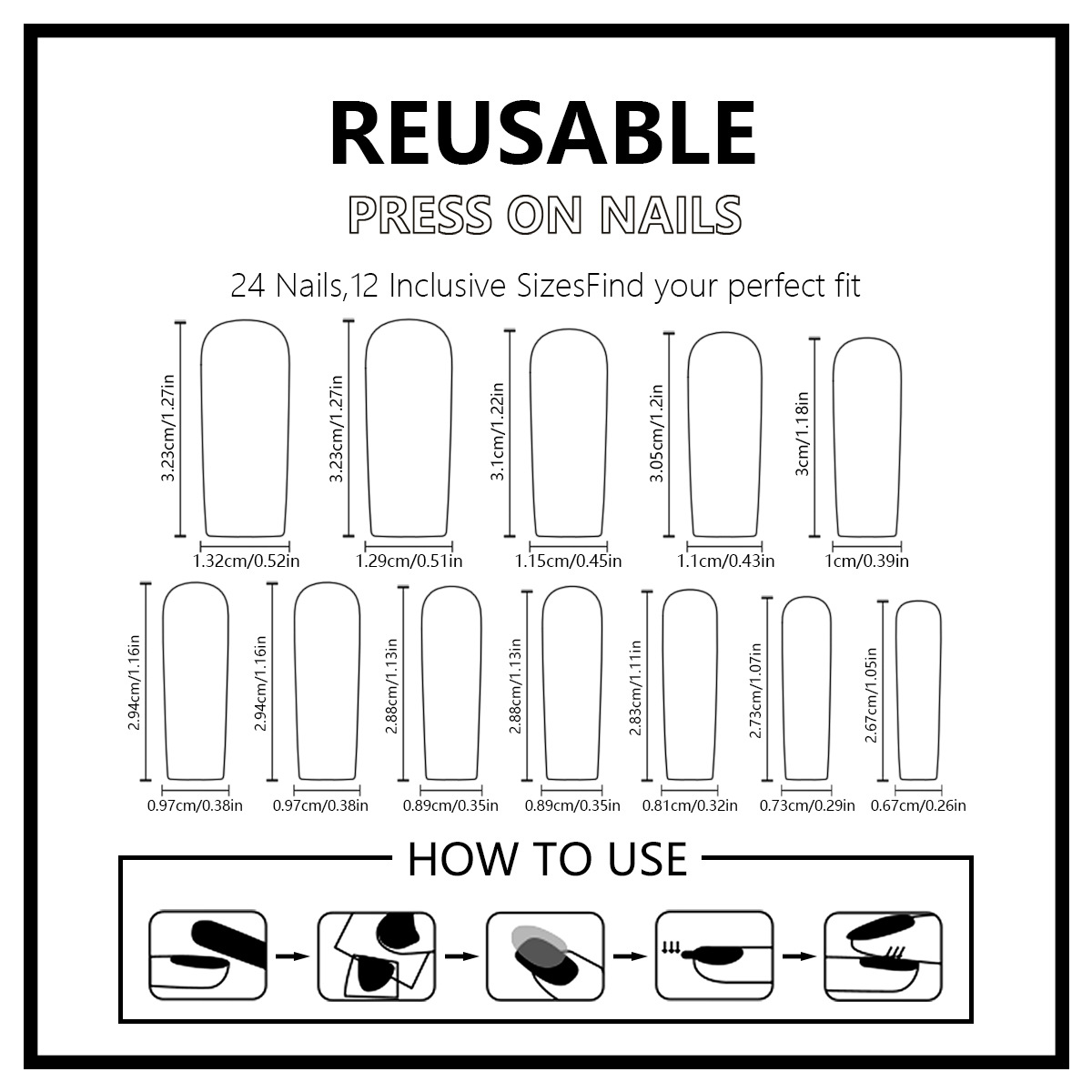 REUSABLE

PRESS ON NAILS

24 Nails,12 Inclusive SizesFind your perfect fit

3.23cm/1.27in
1.32cm/0.52in

3.23cm/1.27in
1.29cm/0.51in

3.1cm/1.22in
1.15cm/0.45in

3.05cm/1.2in
1.1cm/0.43in

3cm/1.18in
1cm/0.39in

2.94cm/1.16in
0.97cm/0.38in

2.94cm/1.16in
0.97cm/0.38in

2.88cm/1.13in
0.89cm/0.35in

2.88cm/1.13in
0.89cm/0.35in

2.83cm/1.11in
0.81cm/0.32in

2.73cm/1.07in
0.73cm/0.29in

2.67cm/1.05in
0.67cm/0.26in

HOW TO USE