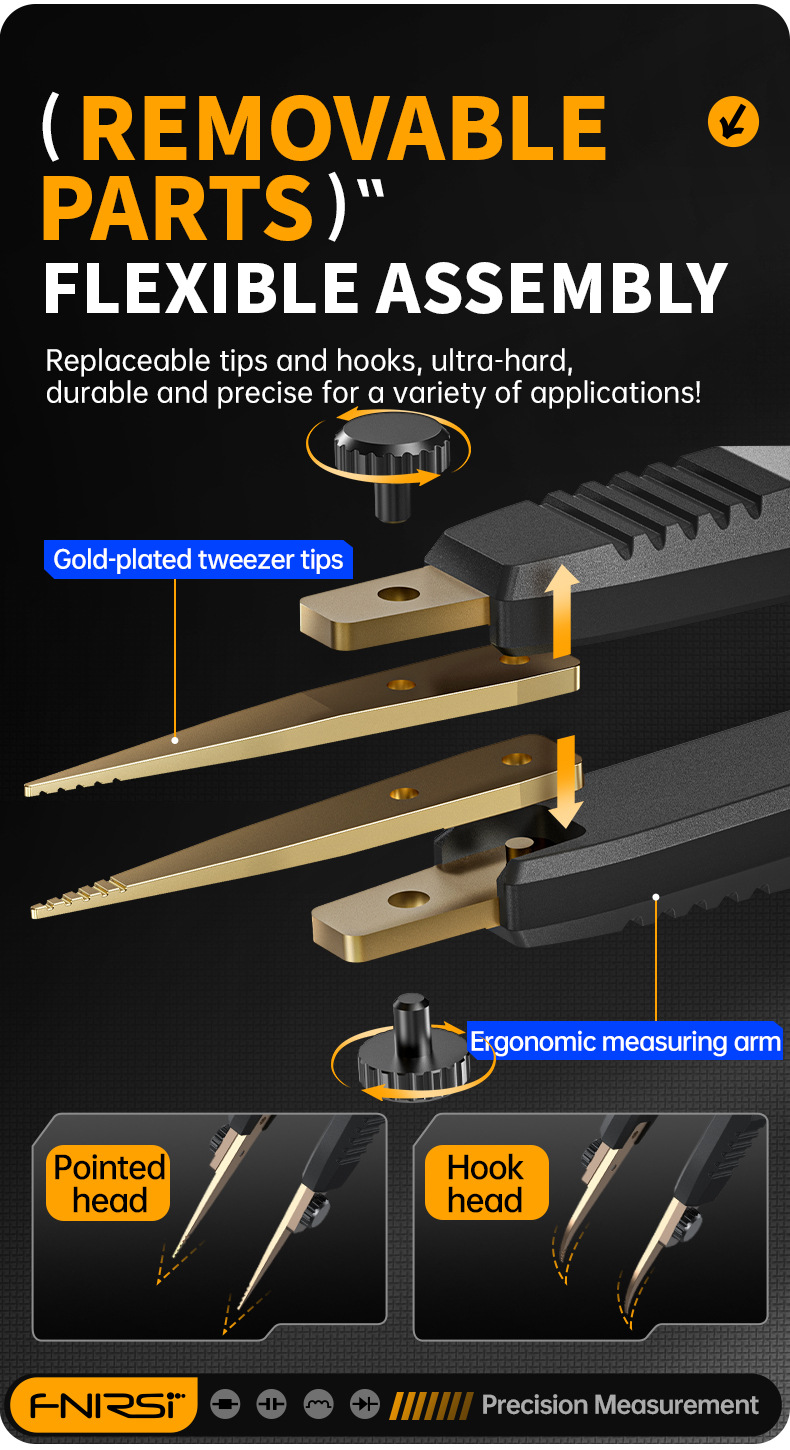 ( REMOVABLE PARTS )"
FLEXIBLE ASSEMBLY

Replaceable tips and hooks, ultra-hard, durable and precise for a variety of applications!

Gold-plated tweezer tips

Ergonomic measuring arm

Pointed head

Hook head

FNIRSI

Precision Measurement