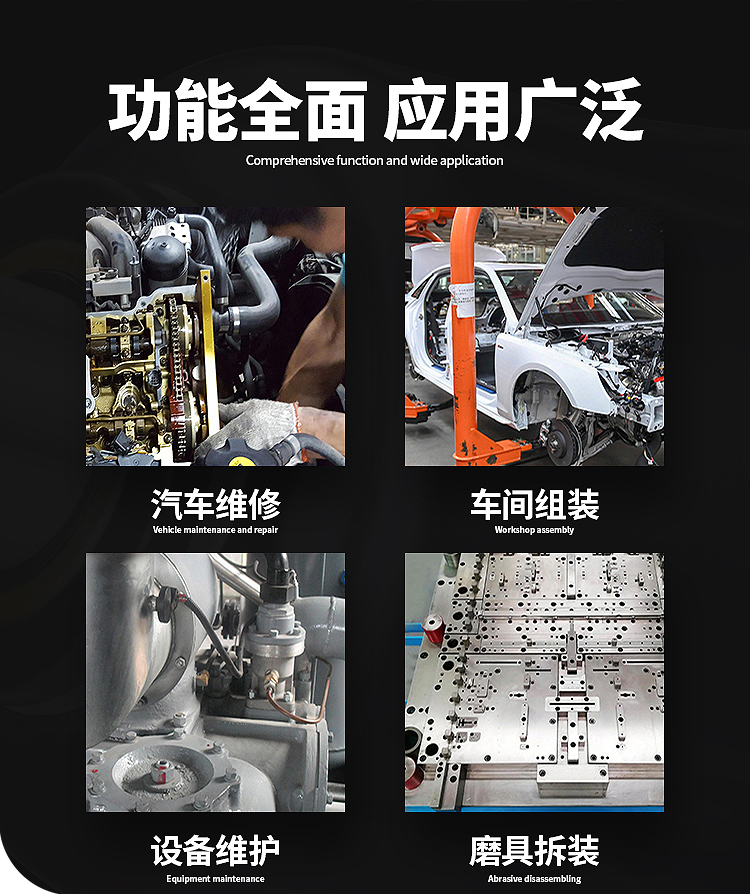 功能全面 应用广泛
Comprehensive function and wide application

汽车维修
Vehicle maintenance and repair

车间组装
Workshop assembly

设备维护
Equipment maintenance

磨具拆装
Abrasive disassembling