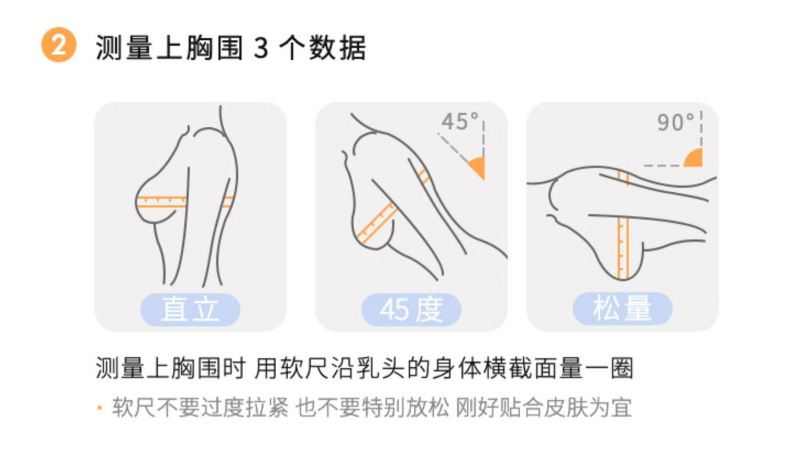 2 测量上胸围 3 个数据

45°

90°

直立

45度

松量

测量上胸围时 用软尺沿乳头的身体横截面量一圈

• 软尺不要过度拉紧 也不要特别放松 刚好贴合皮肤为宜