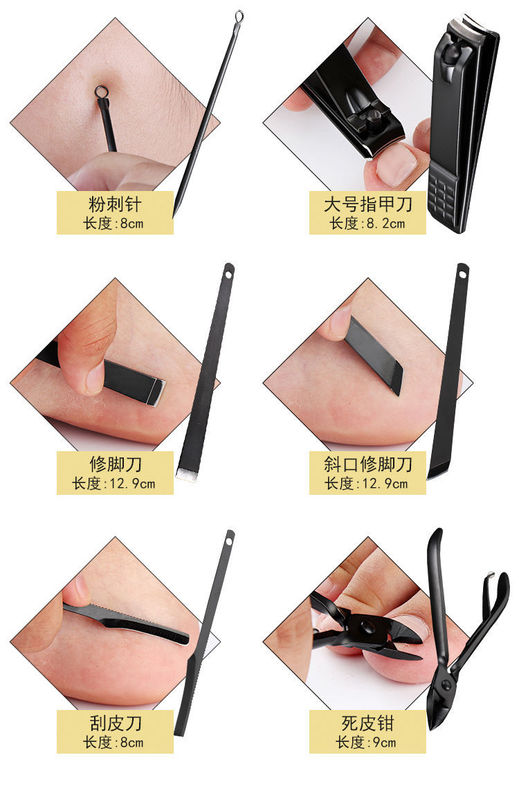 粉刺针
长度:8cm

大号指甲刀
长度:8.2cm

修脚刀
长度:12.9cm

斜口修脚刀
长度:12.9cm

刮皮刀
长度:8cm

死皮钳
长度:9cm