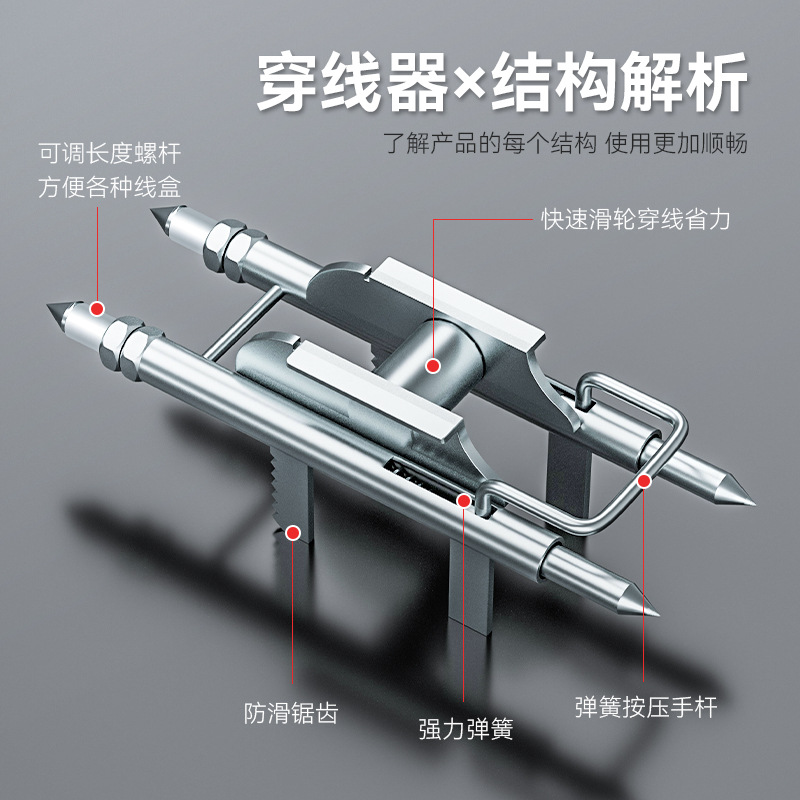 穿线器×结构解析

了解产品的每个结构 使用更加顺畅

可调长度螺杆
方便各种线盒

快速滑轮穿线省力

防滑锯齿

强力弹簧

弹簧按压手杆