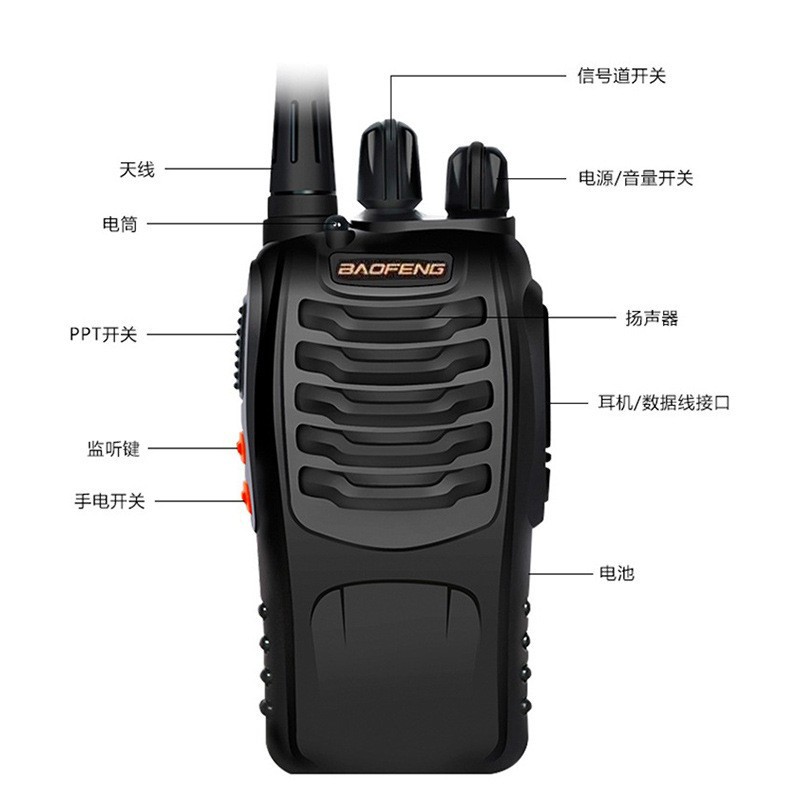 信号道开关

天线

电源/音量开关

电筒

BAOFENG

扬声器

PPT开关

耳机/数据线接口

监听键

手电开关

电池