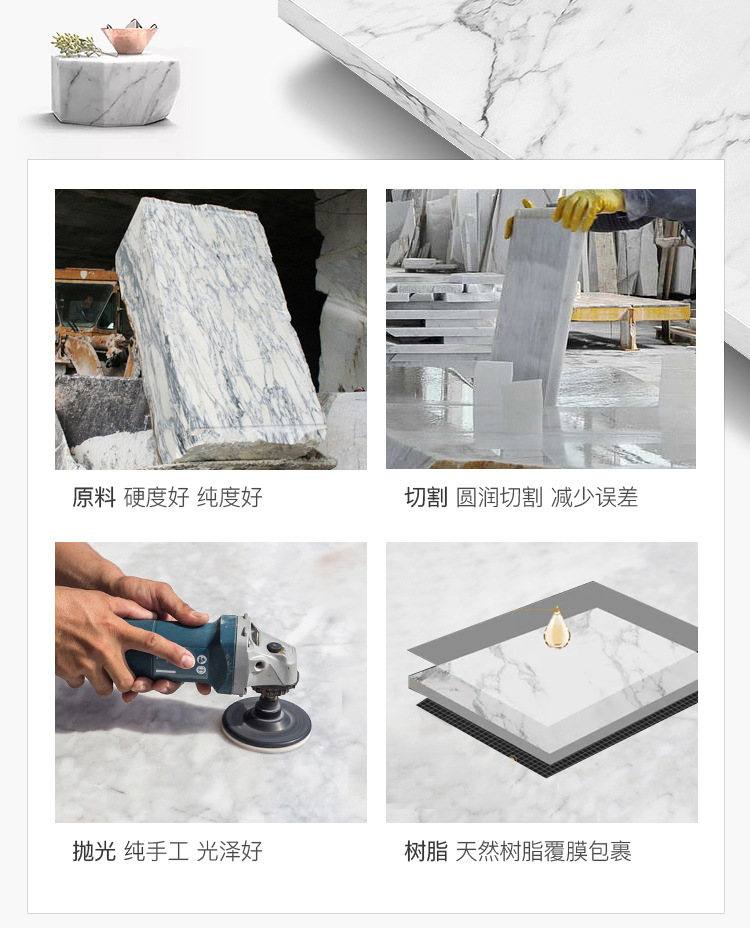 原料 硬度好 纯度好

切割 圆润切割 减少误差

抛光 纯手工 光泽好

树脂 天然树脂覆膜包裹