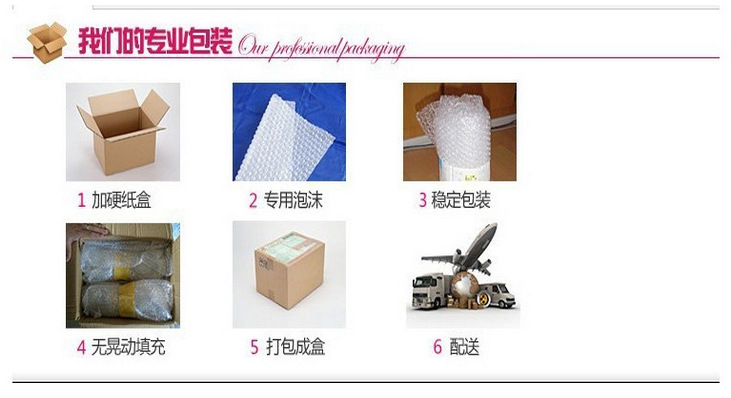 我们的专业包装 Our professional packaging

1 加硬纸盒

2 专用泡沫

3 稳定包装

4 无晃动填充

5 打包成盒

6 配送