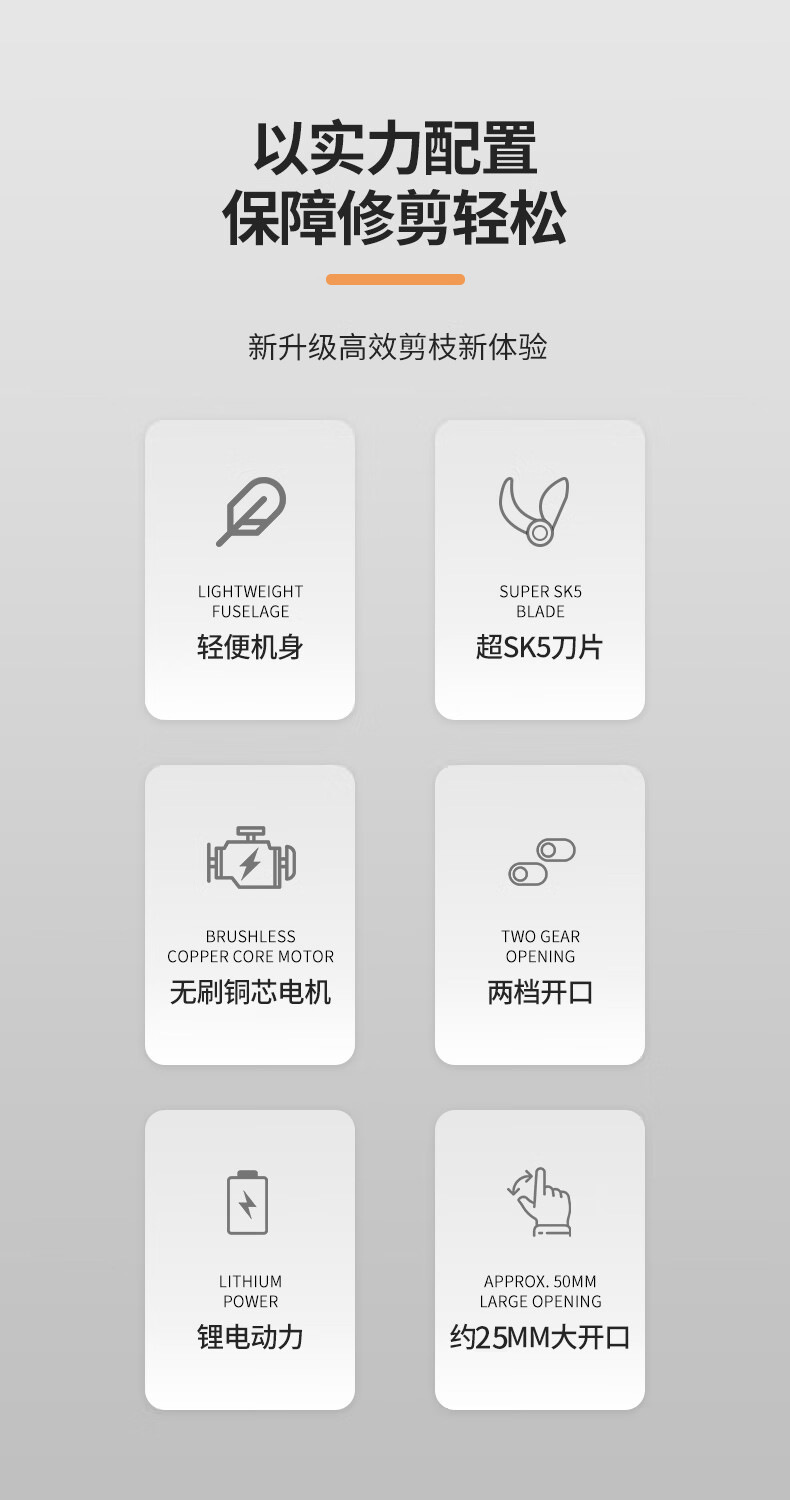 以实力配置
保障修剪轻松

新升级高效剪枝新体验

LIGHTWEIGHT
FUSELAGE
轻便机身

SUPER SK5
BLADE
超SK5刀片

BRUSHLESS
COPPER CORE MOTOR
无刷铜芯电机

TWO GEAR
OPENING
两档开口

LITHIUM
POWER
锂电动力

APPROX. 50MM
LARGE OPENING
约25MM大开口