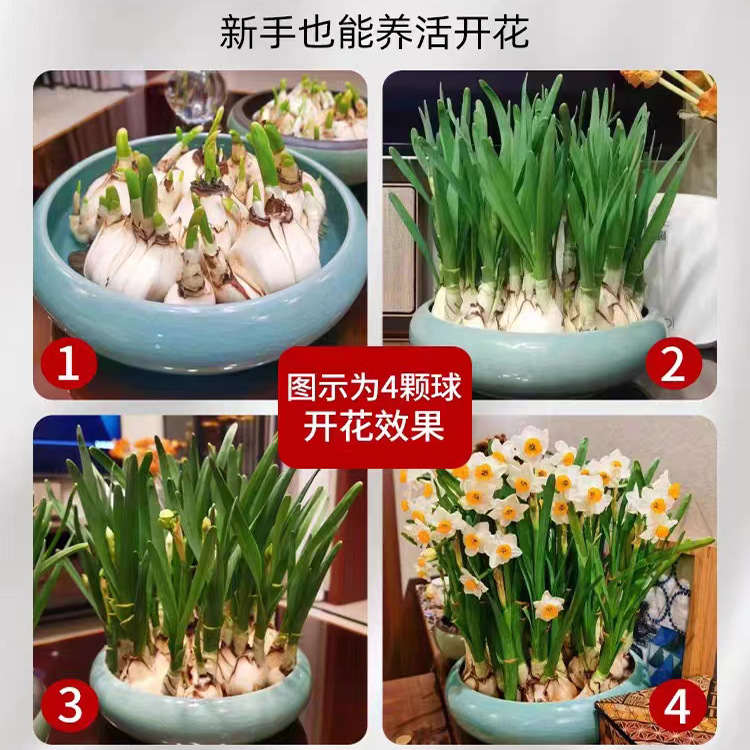 新手也能养活开花

1

2

图示为4颗球
开花效果

3

4