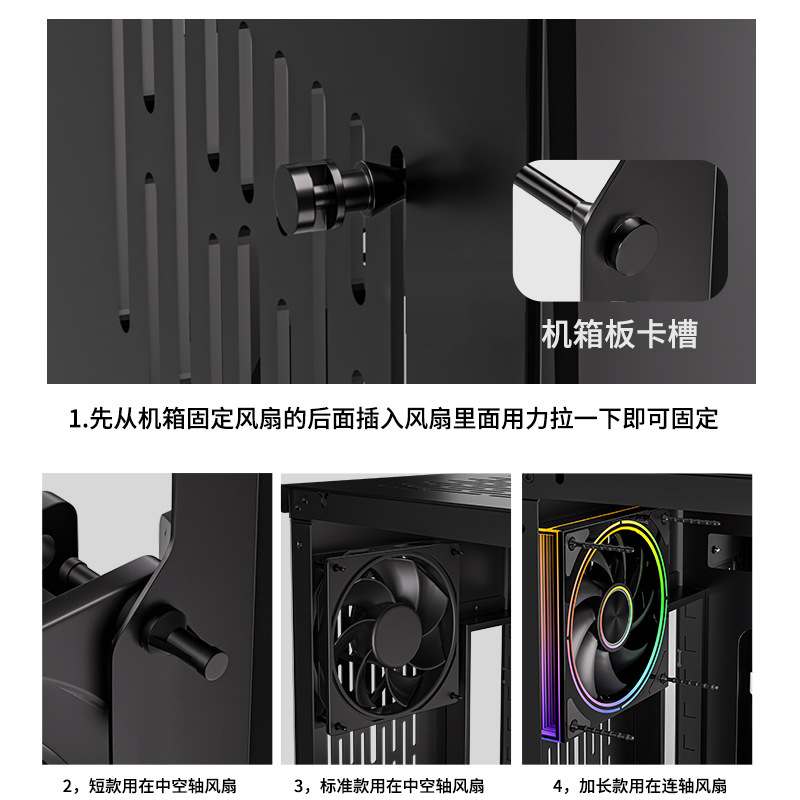 机箱板卡槽

1.先从机箱固定风扇的后面插入风扇里面用力拉一下即可固定

2，短款用在中空轴风扇

3，标准款用在中空轴风扇

4，加长款用在连轴风扇