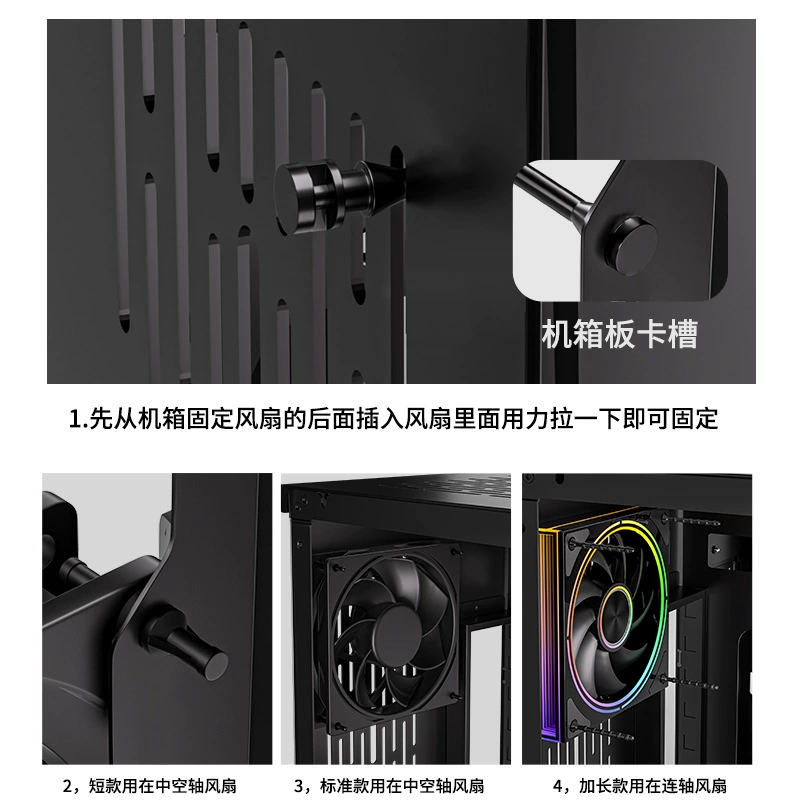 机箱板卡槽

1.先从机箱固定风扇的后面插入风扇里面用力拉一下即可固定

2，短款用在中空轴风扇

3，标准款用在中空轴风扇

4，加长款用在连轴风扇