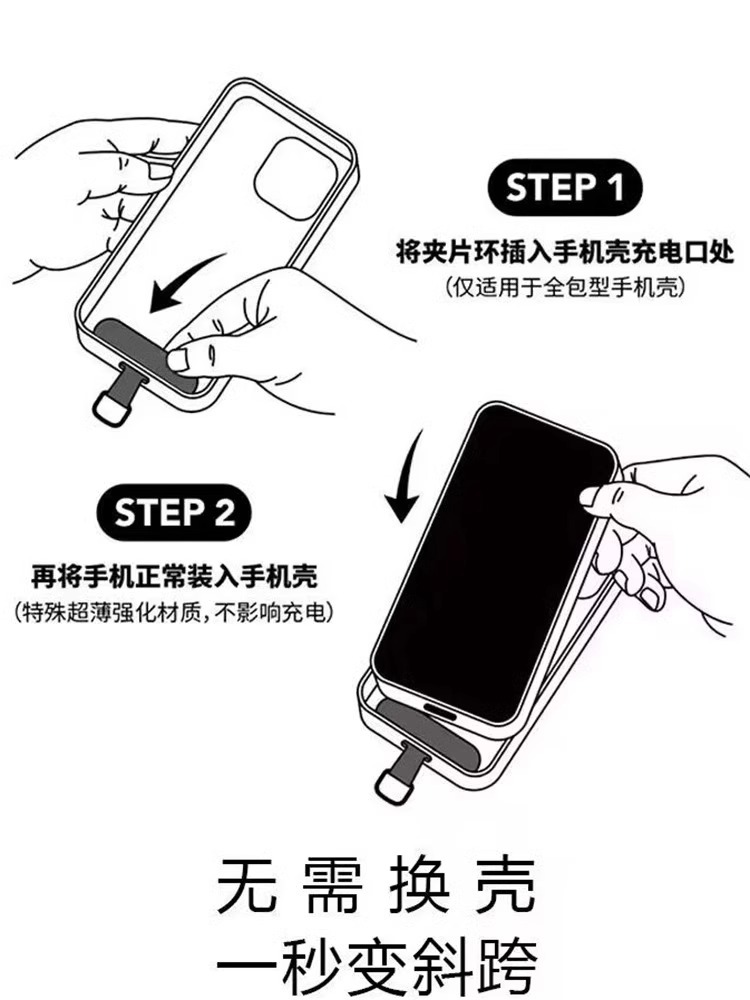 STEP 1

将夹片环插入手机壳充电口处
(仅适用于全包型手机壳)

STEP 2

再将手机正常装入手机壳
(特殊超薄强化材质，不影响充电)

无需换壳
一秒变斜跨