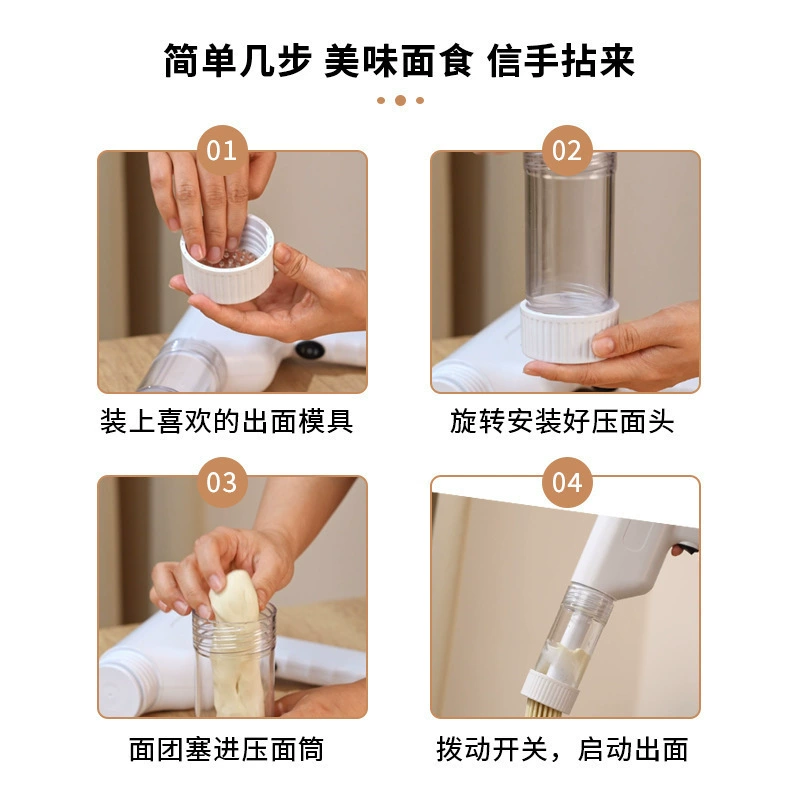 简单几步 美味面食 信手拈来

01

装上喜欢的出面模具

02

旋转安装好压面头

03

面团塞进压面筒

04

拨动开关，启动出面