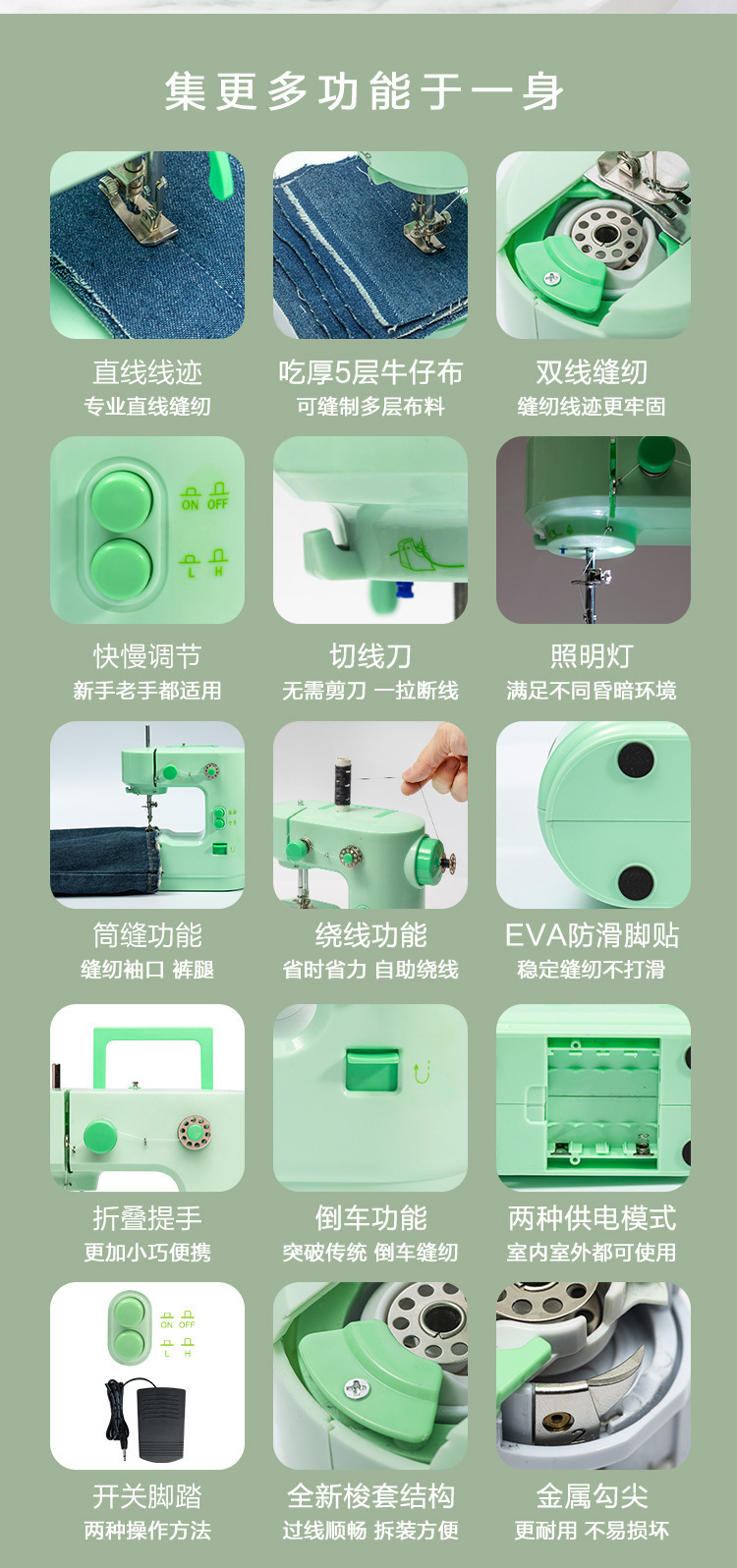 集更多功能于一身

直线线迹
专业直线缝纫

吃厚5层牛仔布
可缝制多层布料

双线缝纫
缝纫线迹更牢固

ON OFF
L H

快慢调节
新手老手都适用

切线刀
无需剪刀 一拉断线

照明灯
满足不同昏暗环境

筒缝功能
缝纫袖口 裤腿

绕线功能
省时省力 自助绕线

EVA防滑脚贴
稳定缝纫不打滑

折叠提手
更加小巧便携

倒车功能
突破传统 倒车缝纫

两种供电模式
室内室外都可使用

ON OFF
L H

开关脚踏
两种操作方法

全新梭套结构
过线顺畅 拆装方便

金属勾尖
更耐用 不易损坏