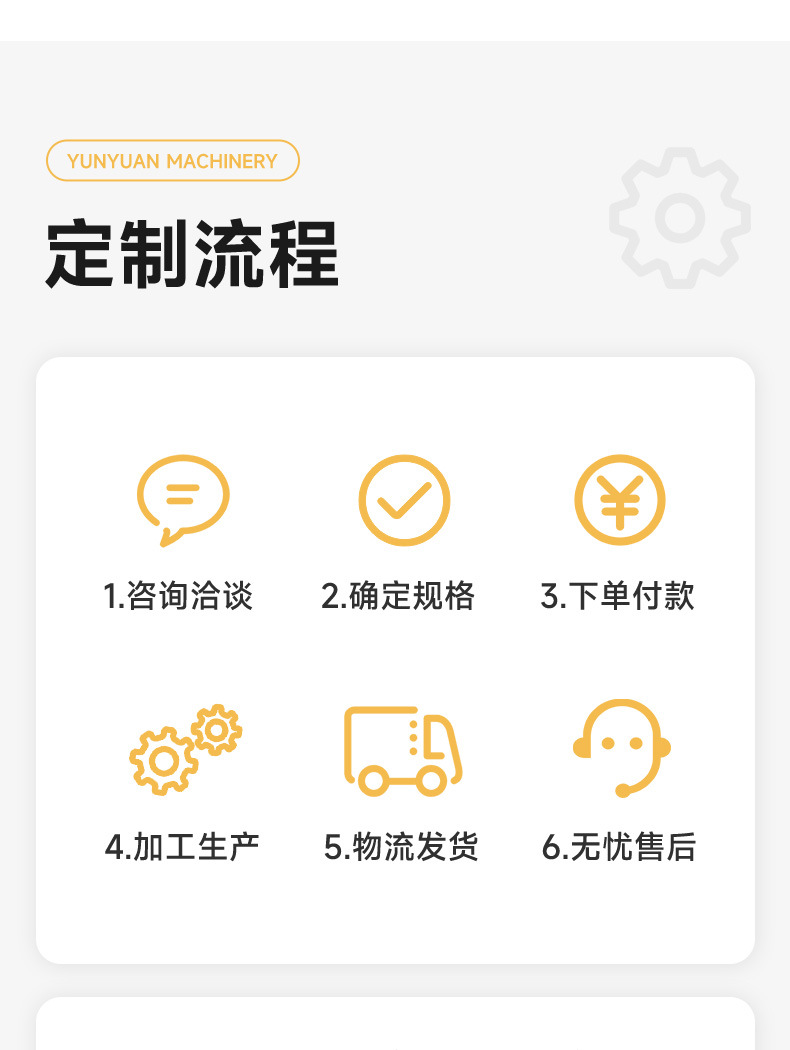 YUNYUAN MACHINERY

定制流程

1.咨询洽谈

2.确定规格

3.下单付款

4.加工生产

5.物流发货

6.无忧售后