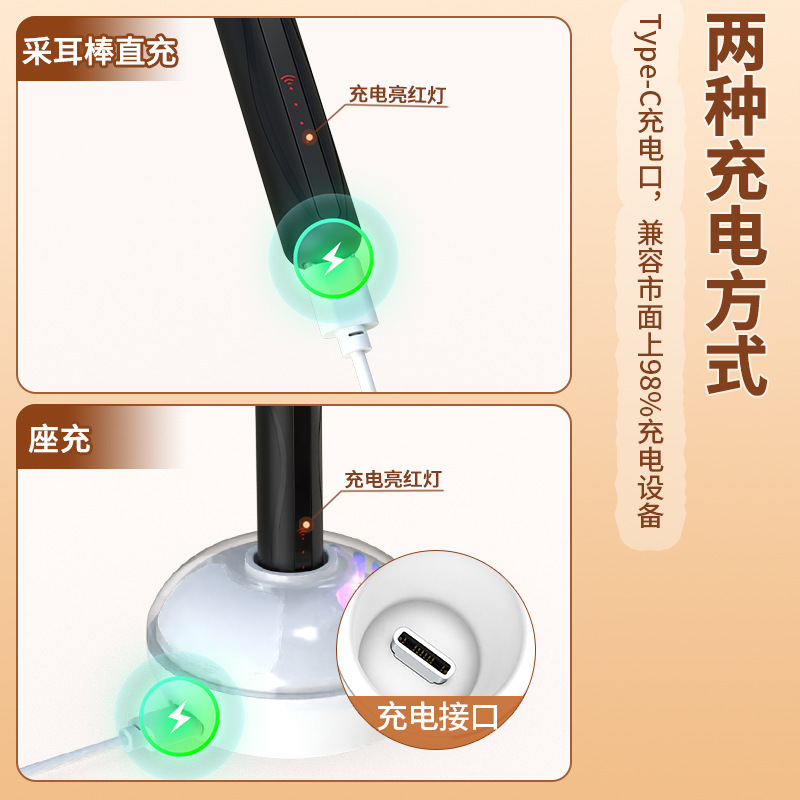 两种充电方式

Type-C充电口，兼容市面上98%充电设备

采耳棒直充

充电亮红灯

座充

充电亮红灯

充电接口