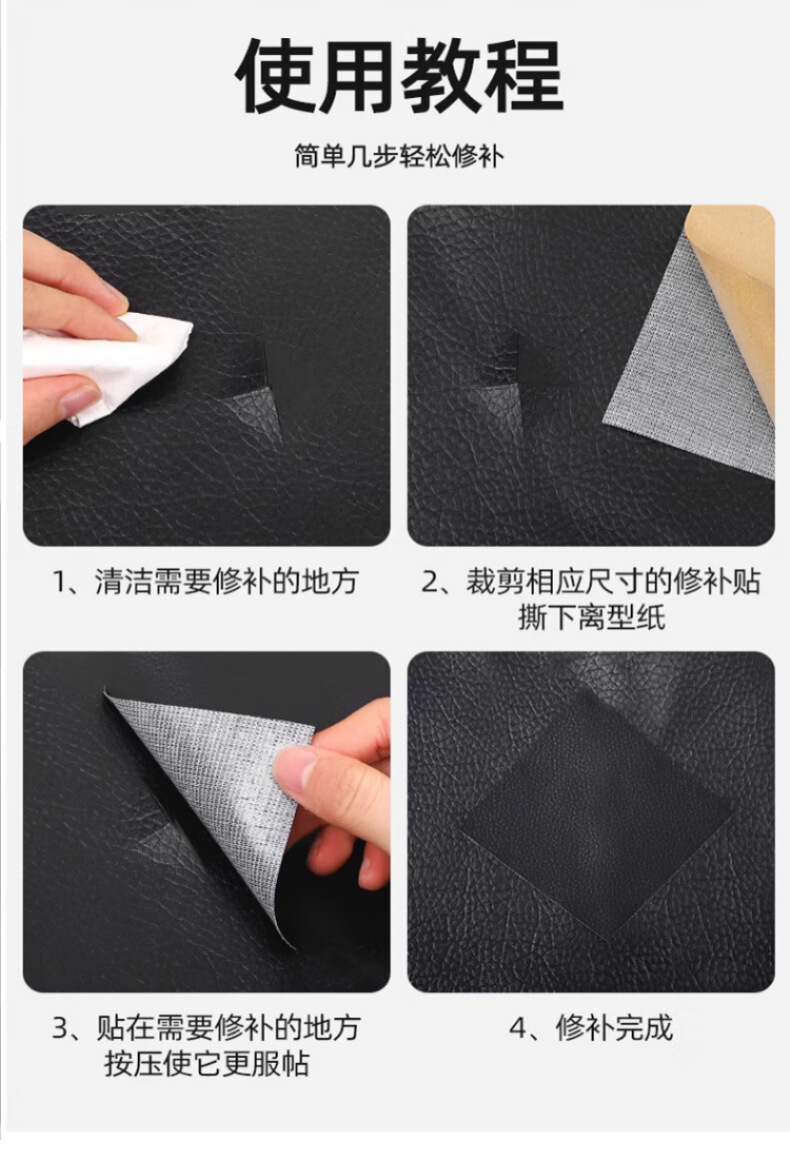 使用教程

简单几步轻松修补

1、清洁需要修补的地方

2、裁剪相应尺寸的修补贴
撕下离型纸

3、贴在需要修补的地方
按压使它更服帖

4、修补完成