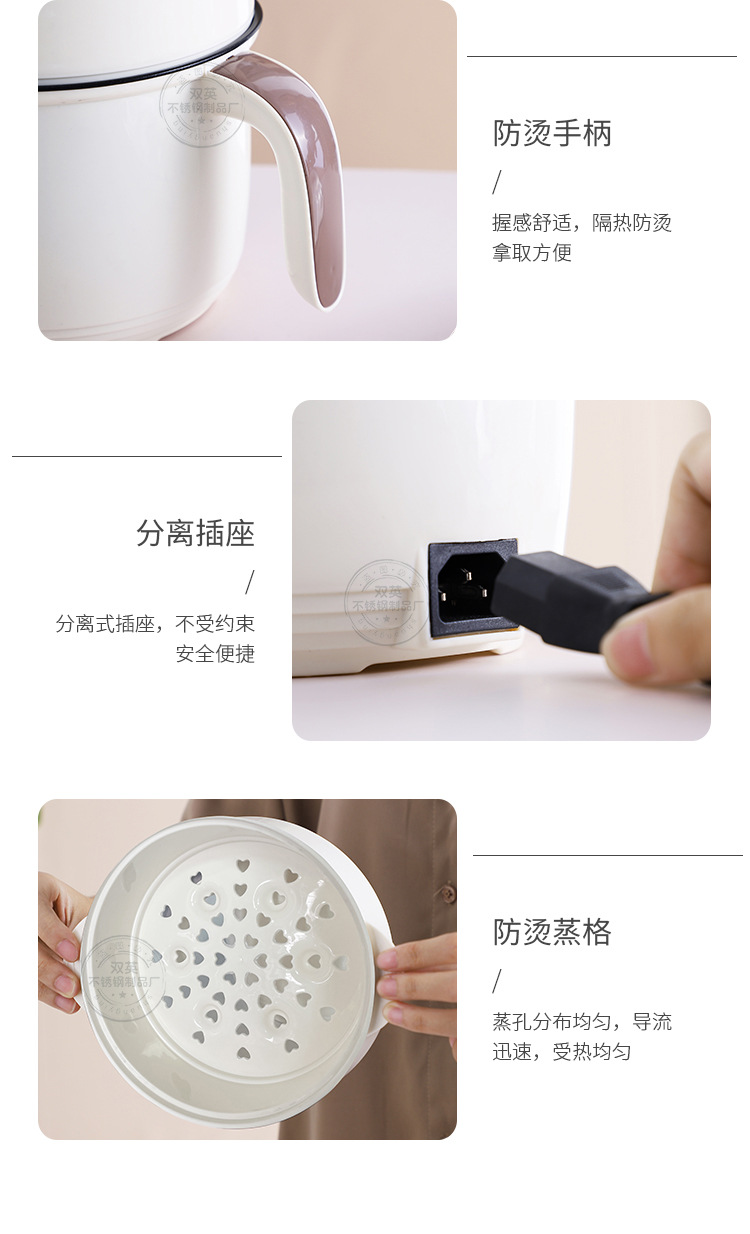 双英
不锈钢制品厂

防烫手柄

/

握感舒适，隔热防烫
拿取方便

分离插座

/

分离式插座，不受约束
安全便捷

双英
不锈钢制品厂

双英
不锈钢制品厂

防烫蒸格

/

蒸孔分布均匀，导流
迅速，受热均匀