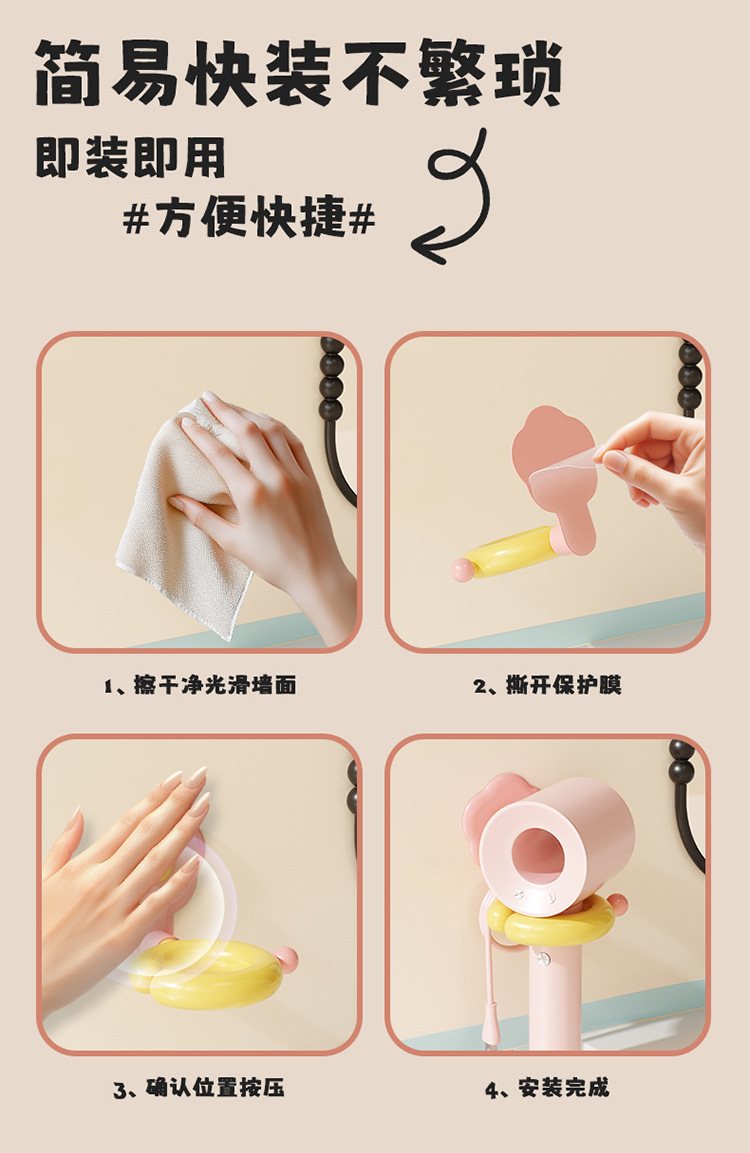 简易快装不繁琐

即装即用

#方便快捷#

1、擦干净光滑墙面

2、撕开保护膜

3、确认位置按压

4、安装完成