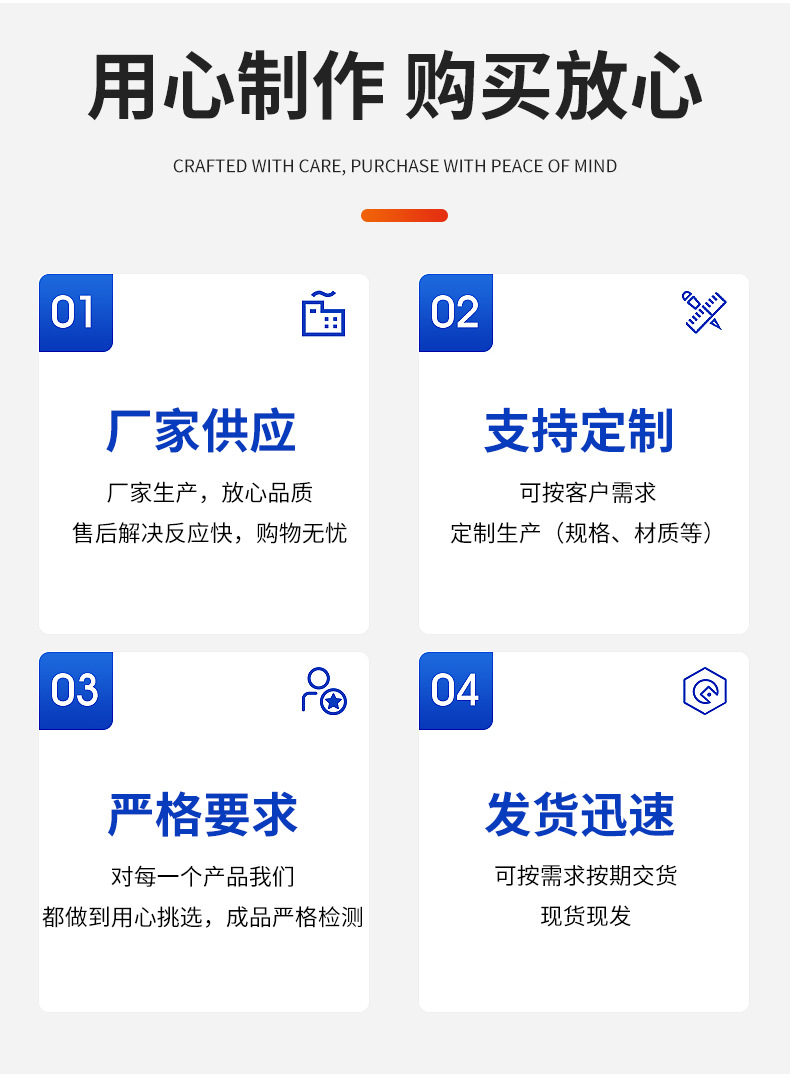 用心制作 购买放心

CRAFTED WITH CARE, PURCHASE WITH PEACE OF MIND

01

厂家供应

厂家生产，放心品质
售后解决反应快，购物无忧

02

支持定制

可按客户需求
定制生产（规格、材质等）

03

严格要求

对每一个产品我们
都做到用心挑选，成品严格检测

04

发货迅速

可按需求按期交货
现货现发