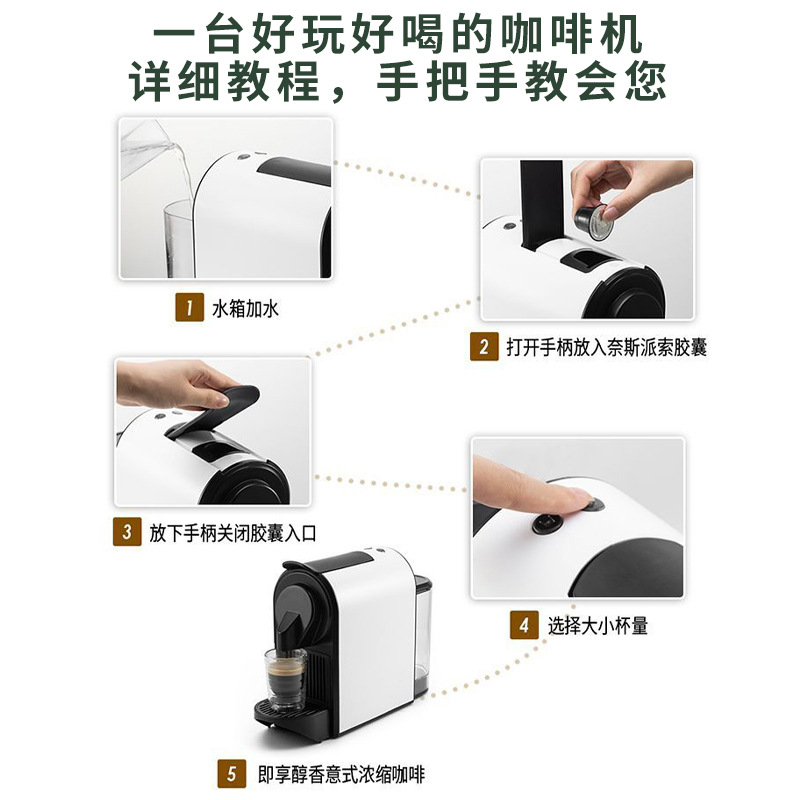 一台好玩好喝的咖啡机
详细教程，手把手教会您

1 水箱加水

2 打开手柄放入奈斯派索胶囊

3 放下手柄关闭胶囊入口

4 选择大小杯量

5 即享醇香意式浓缩咖啡