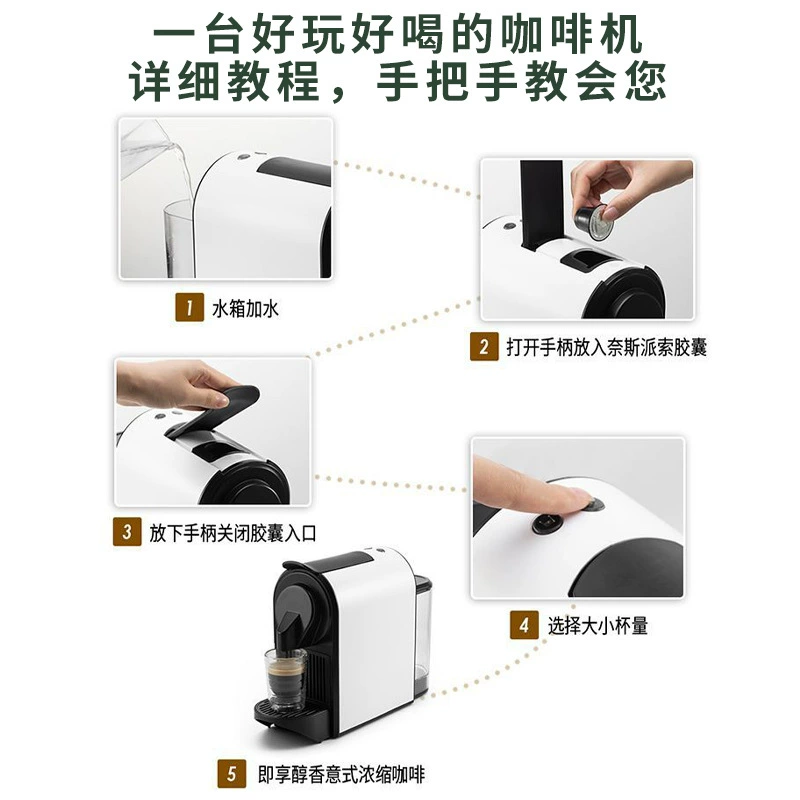 一台好玩好喝的咖啡机
详细教程，手把手教会您

1 水箱加水

2 打开手柄放入奈斯派索胶囊

3 放下手柄关闭胶囊入口

4 选择大小杯量

5 即享醇香意式浓缩咖啡