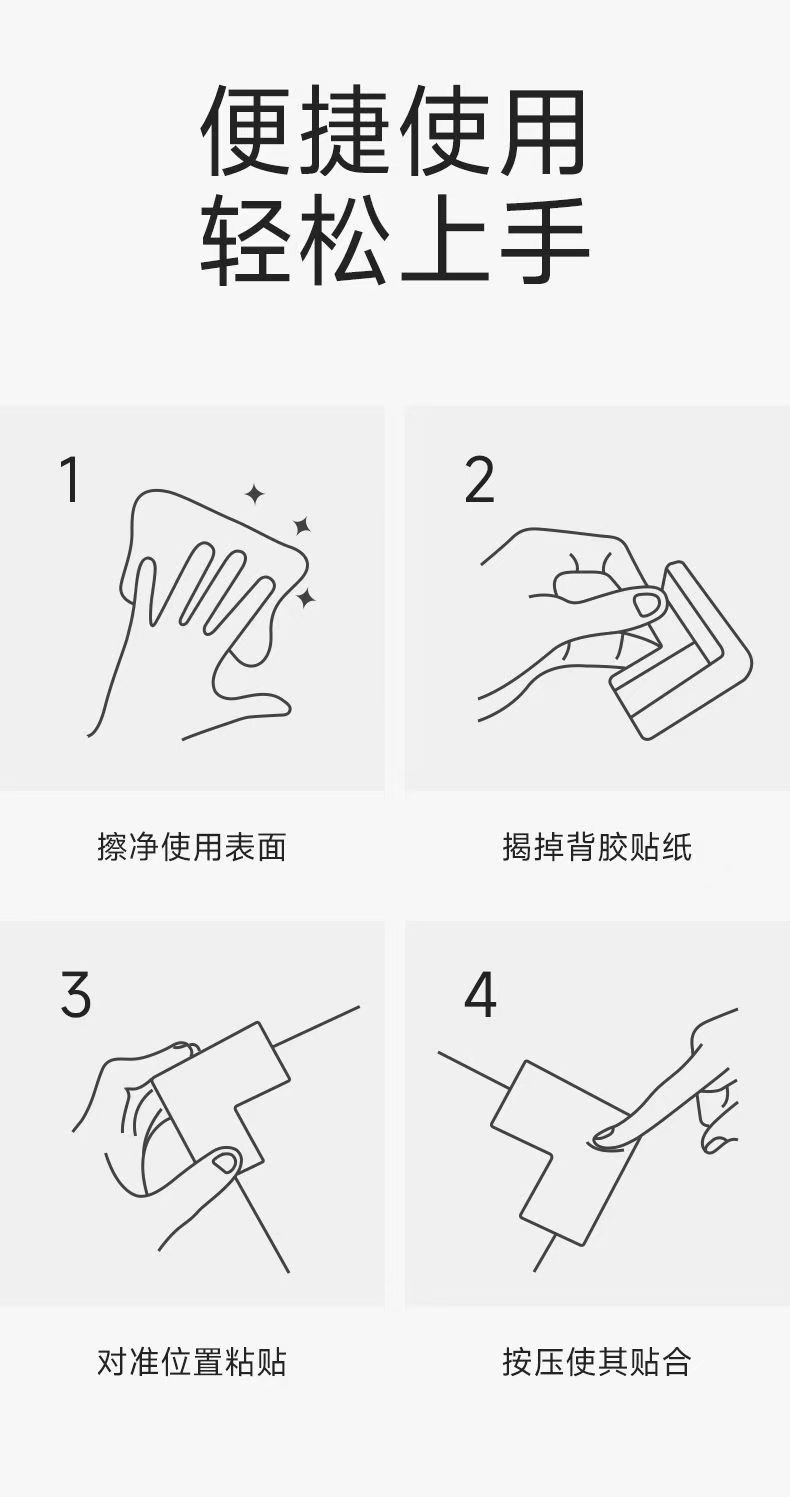 便捷使用
轻松上手

1

擦净使用表面

2

揭掉背胶贴纸

3

对准位置粘贴

4

按压使其贴合