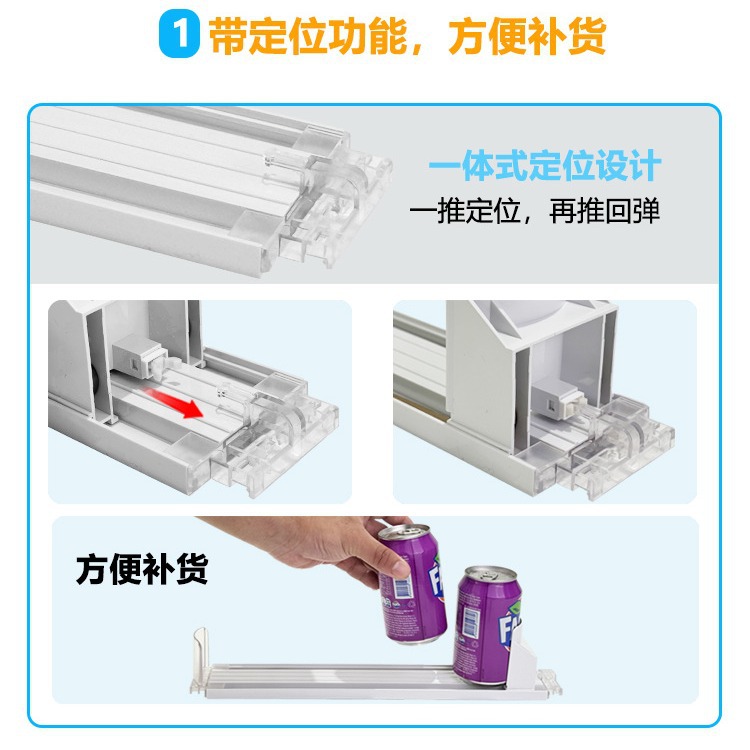 1 带定位功能，方便补货

一体式定位设计
一推定位，再推回弹

方便补货