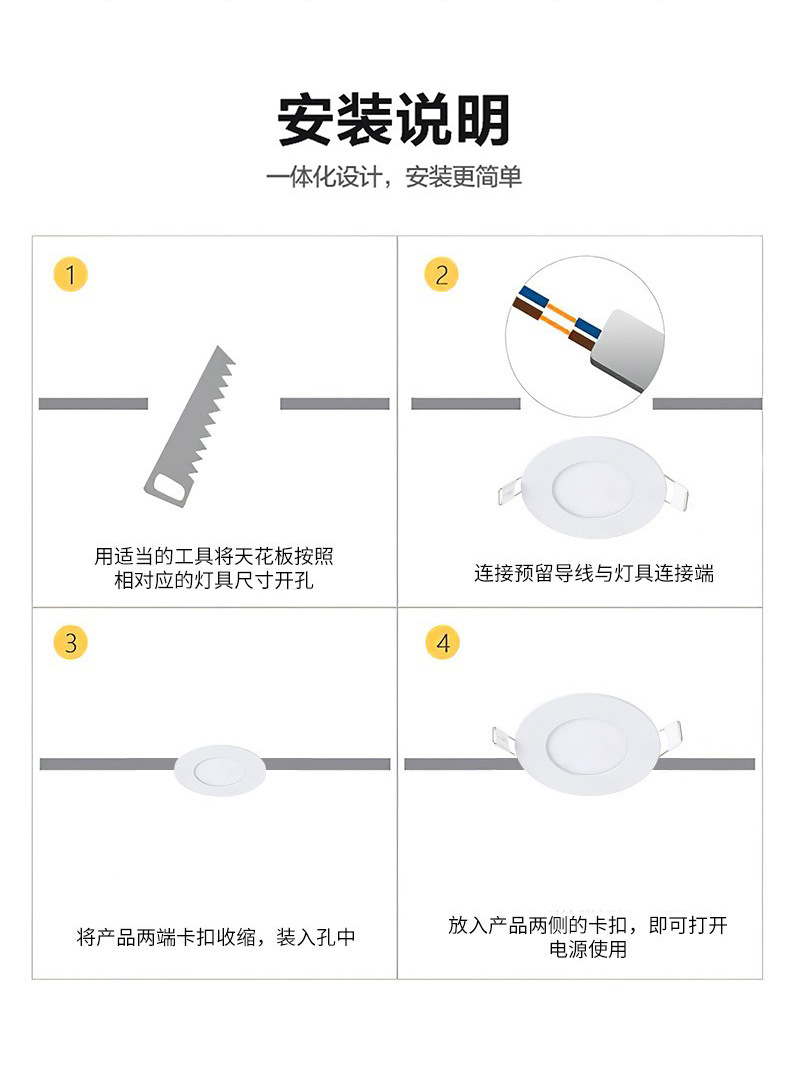 安装说明

一体化设计，安装更简单

1

用适当的工具将天花板按照相对应的灯具尺寸开孔

2

连接预留导线与灯具连接端

3

将产品两端卡扣收缩，装入孔中

4

放入产品两侧的卡扣，即可打开电源使用